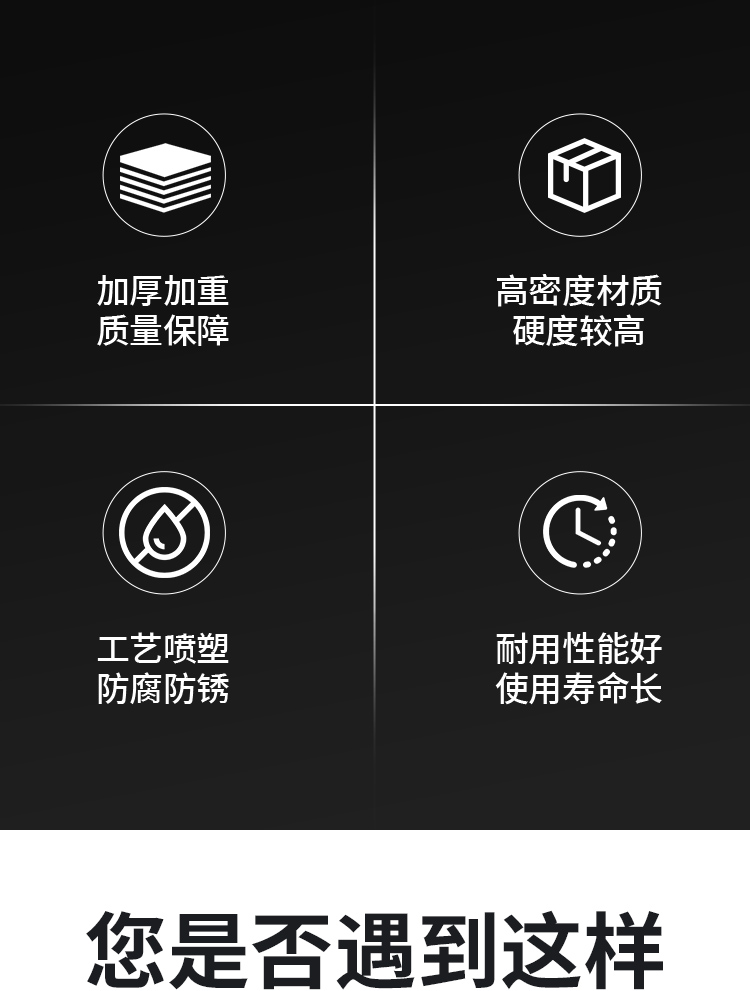 加厚加重
质量保障

高密度材质
硬度较高

工艺喷塑
防腐防锈

耐用性能好
使用寿命长

您是否遇到这样