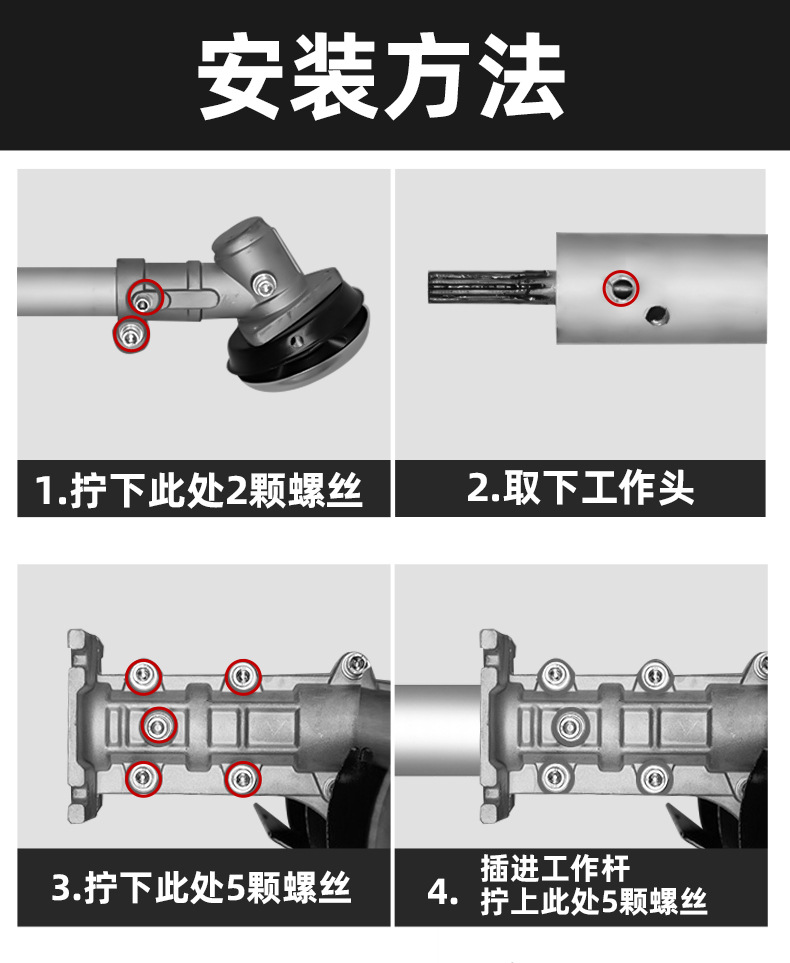 安装方法

1.拧下此处2颗螺丝

2.取下工作头

3.拧下此处5颗螺丝

4. 插进工作杆
拧上此处5颗螺丝