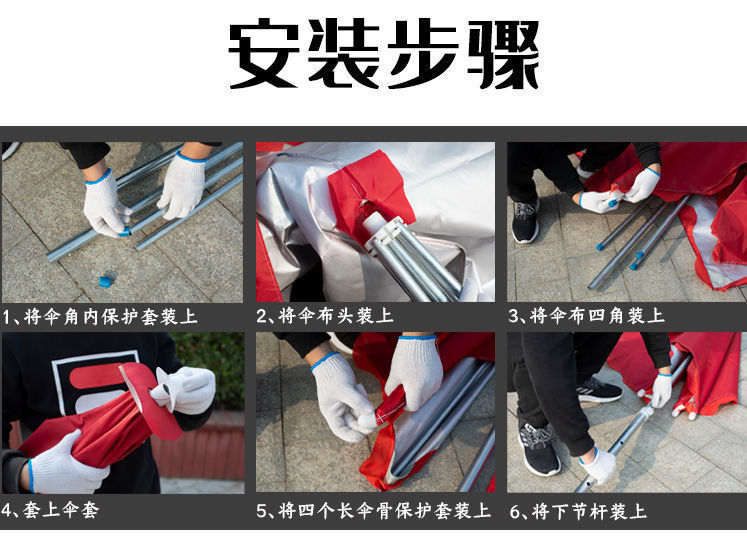 安装步骤

1、将伞角内保护套装上

2、将伞布头装上

3、将伞布四角装上

4、套上伞套

5、将四个长伞骨保护套装上

6、将下节杆装上