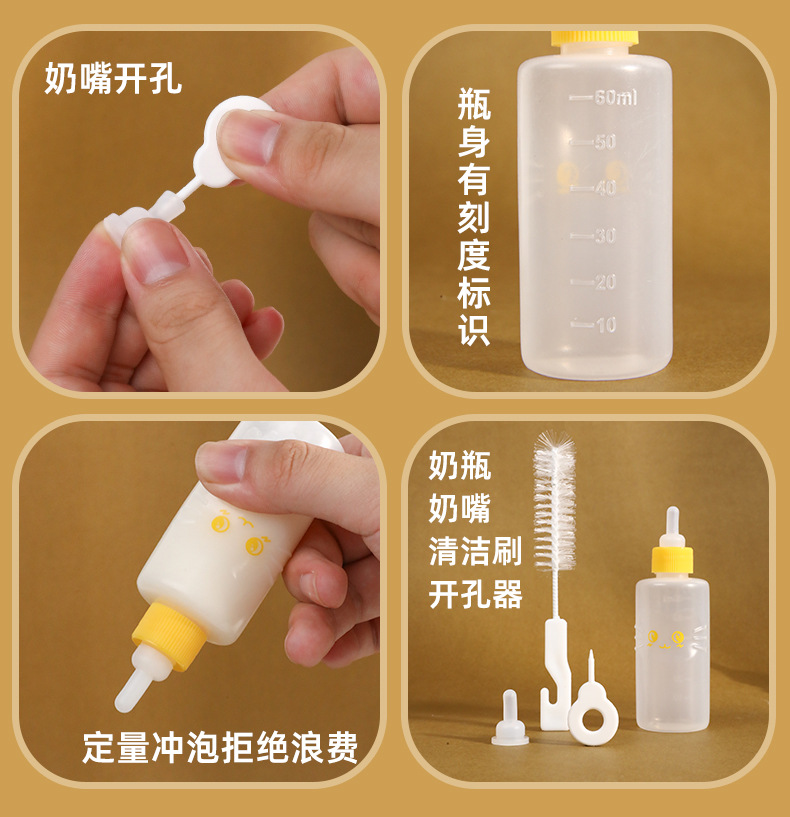 奶嘴开孔

瓶身有刻度标识

60ml
50
40
30
20
10

定量冲泡拒绝浪费

奶瓶
奶嘴
清洁刷
开孔器