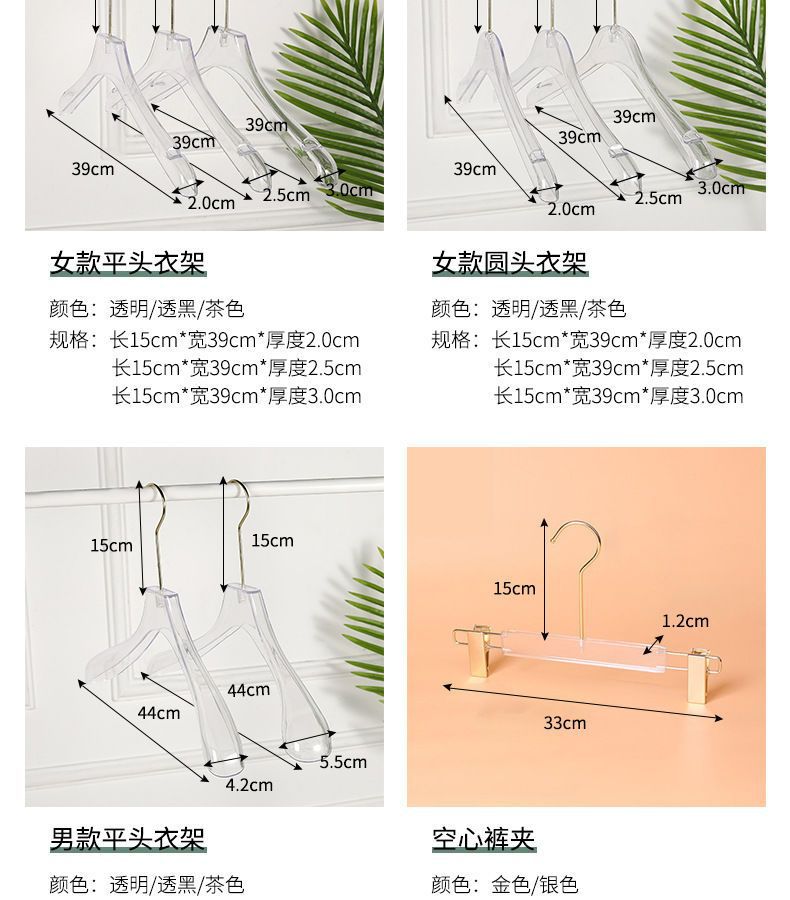 39cm
39cm
39cm
2.0cm
2.5cm
3.0cm

女款平头衣架

颜色：透明/透黑/茶色
规格：长15cm*宽39cm*厚度2.0cm
长15cm*宽39cm*厚度2.5cm
长15cm*宽39cm*厚度3.0cm

39cm
39cm
39cm
2.0cm
2.5cm
3.0cm

女款圆头衣架

颜色：透明/透黑/茶色
规格：长15cm*宽39cm*厚度2.0cm
长15cm*宽39cm*厚度2.5cm
长15cm*宽39cm*厚度3.0cm

15cm
15cm
44cm
44cm
4.2cm
5.5cm

男款平头衣架

颜色：透明/透黑/茶色

15cm
1.2cm
33cm

空心裤夹

颜色：金色/银色