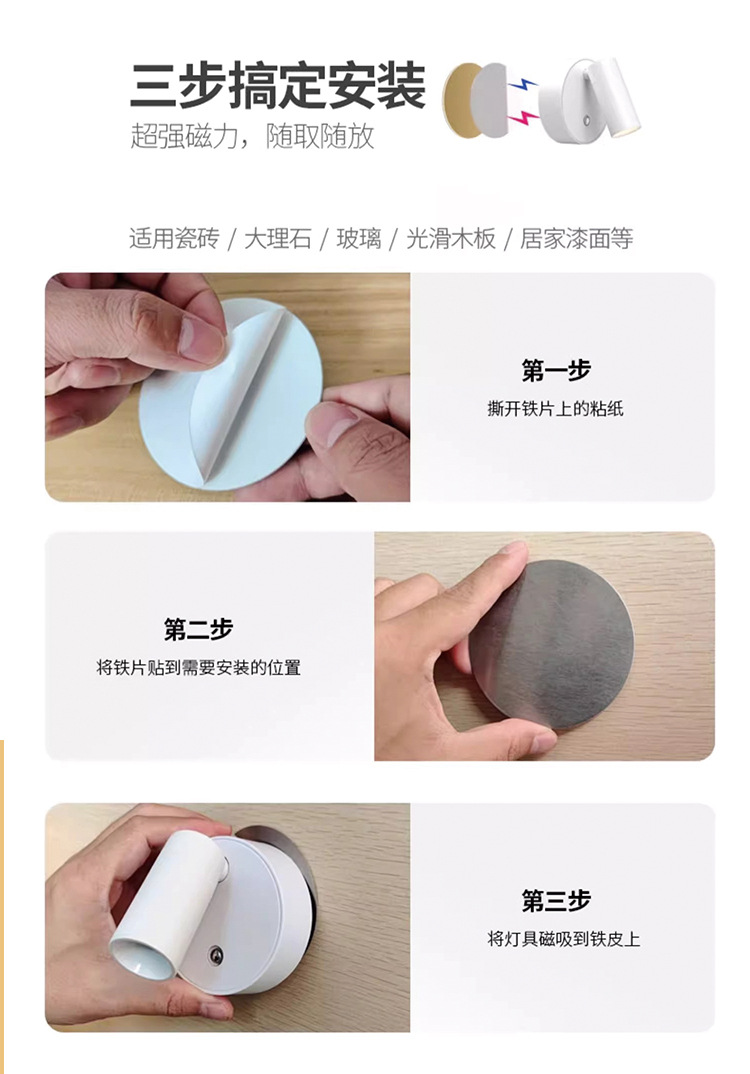 三步搞定安装
超强磁力，随取随放

适用瓷砖 / 大理石 / 玻璃 / 光滑木板 / 居家漆面等

第一步
撕开铁片上的粘纸

第二步
将铁片贴到需要安装的位置

第三步
将灯具磁吸到铁皮上