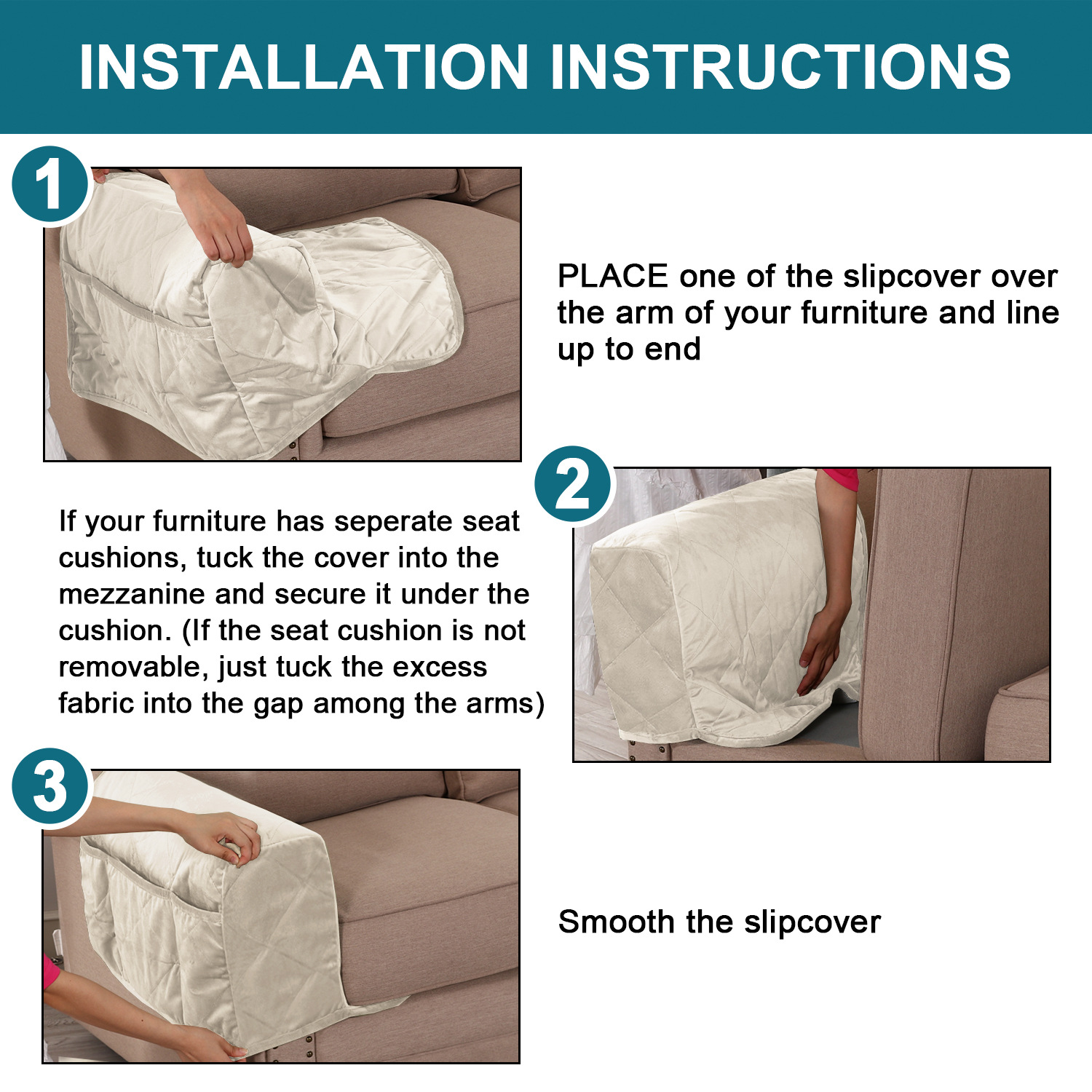 INSTALLATION INSTRUCTIONS

1

PLACE one of the slipcover over the arm of your furniture and line up to end

2

If your furniture has seperate seat cushions, tuck the cover into the mezzanine and secure it under the cushion. (If the seat cushion is not removable, just tuck the excess fabric into the gap among the arms)

3

Smooth the slipcover