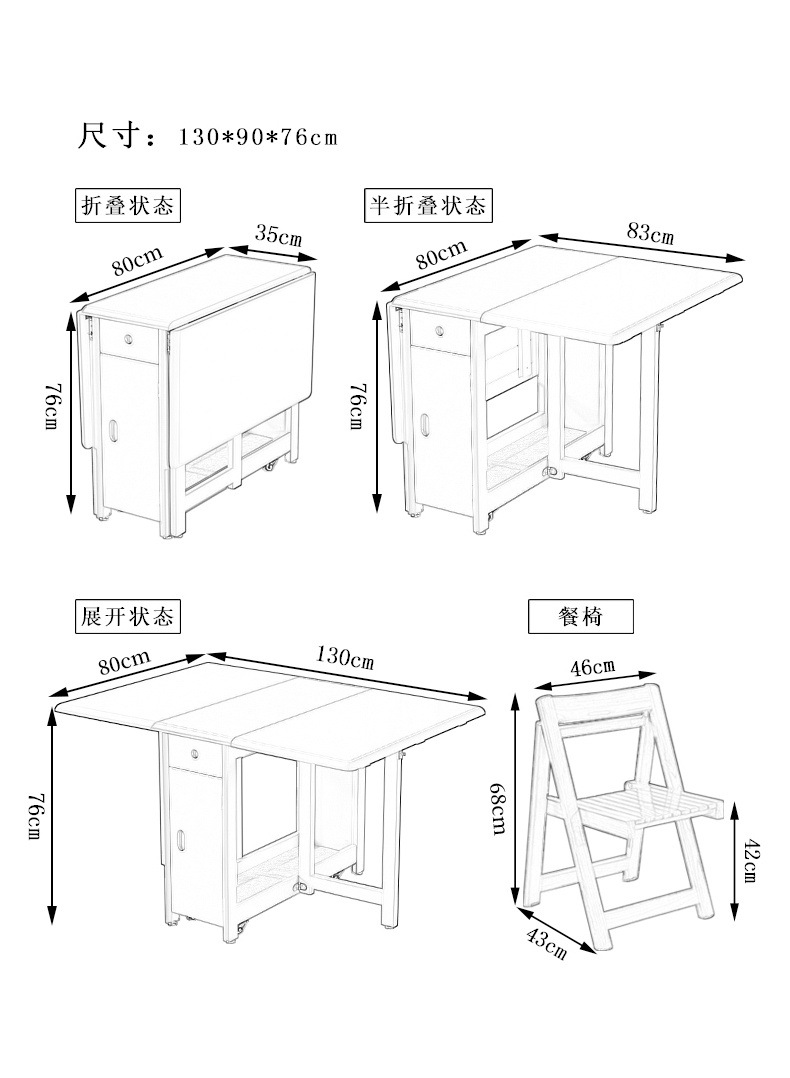 尺寸：130*90*76cm

折叠状态

80cm
35cm
76cm

半折叠状态

80cm
83cm
76cm

展开状态

80cm
130cm
76cm

餐椅

46cm
68cm
42cm
43cm