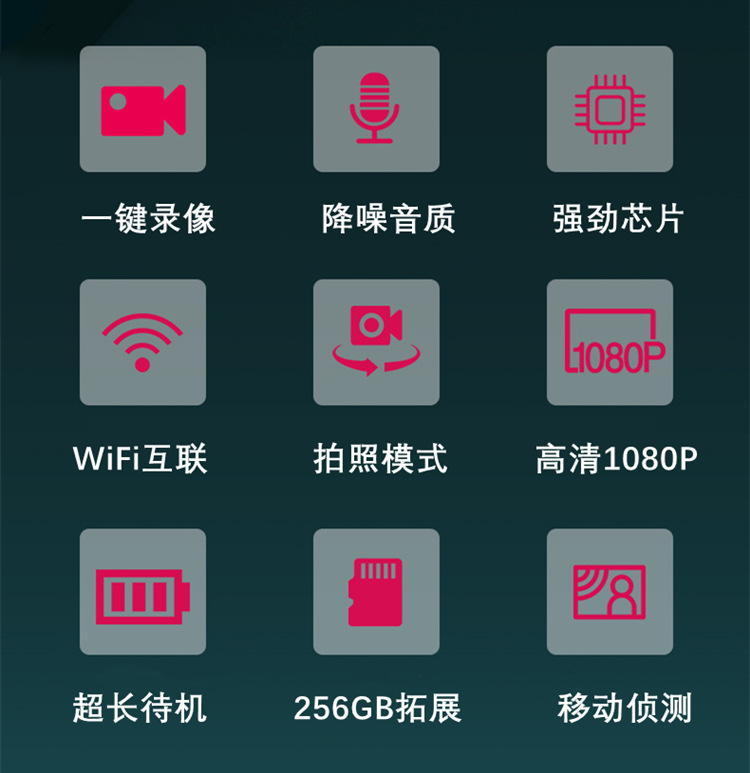 一键录像

降噪音质

强劲芯片

WiFi互联

拍照模式

1080P

高清1080P

超长待机

256GB拓展

移动侦测