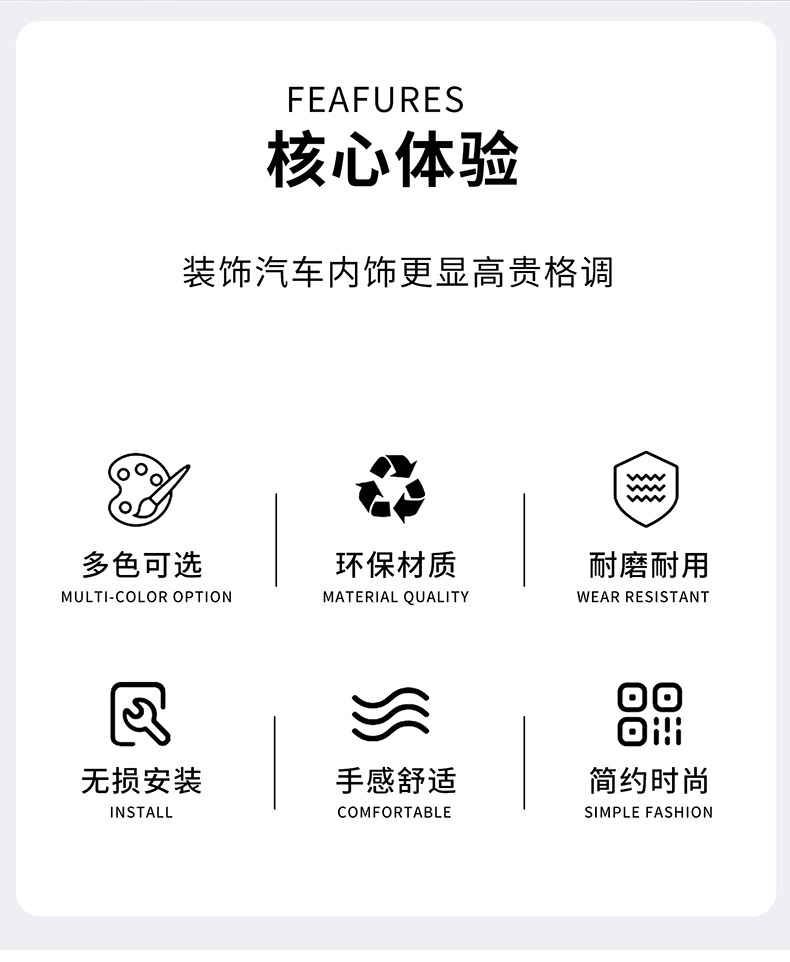 FEAFURES
核心体验

装饰汽车内饰更显高贵格调

多色可选
MULTI-COLOR OPTION

环保材质
MATERIAL QUALITY

耐磨耐用
WEAR RESISTANT

无损安装
INSTALL

手感舒适
COMFORTABLE

简约时尚
SIMPLE FASHION