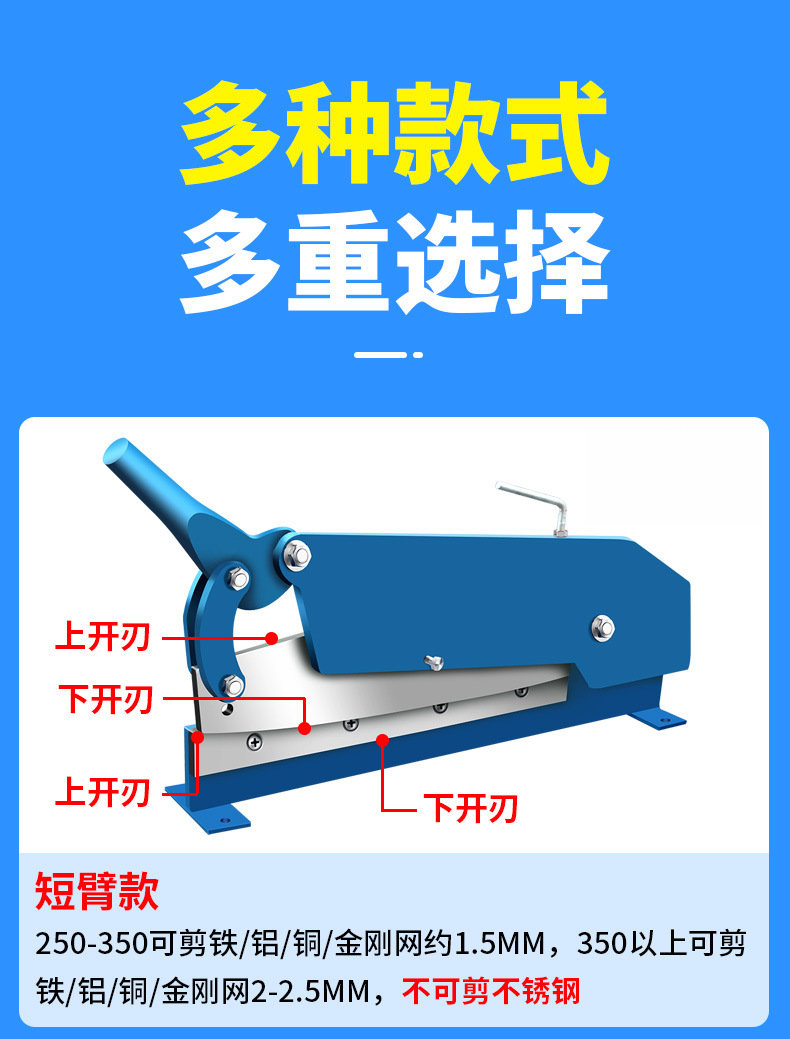 多种款式
多重选择

上开刃
下开刃
上开刃
下开刃

短臂款
250-350可剪铁/铝/铜/金刚网约1.5MM，350以上可剪铁/铝/铜/金刚网2-2.5MM，不可剪不锈钢