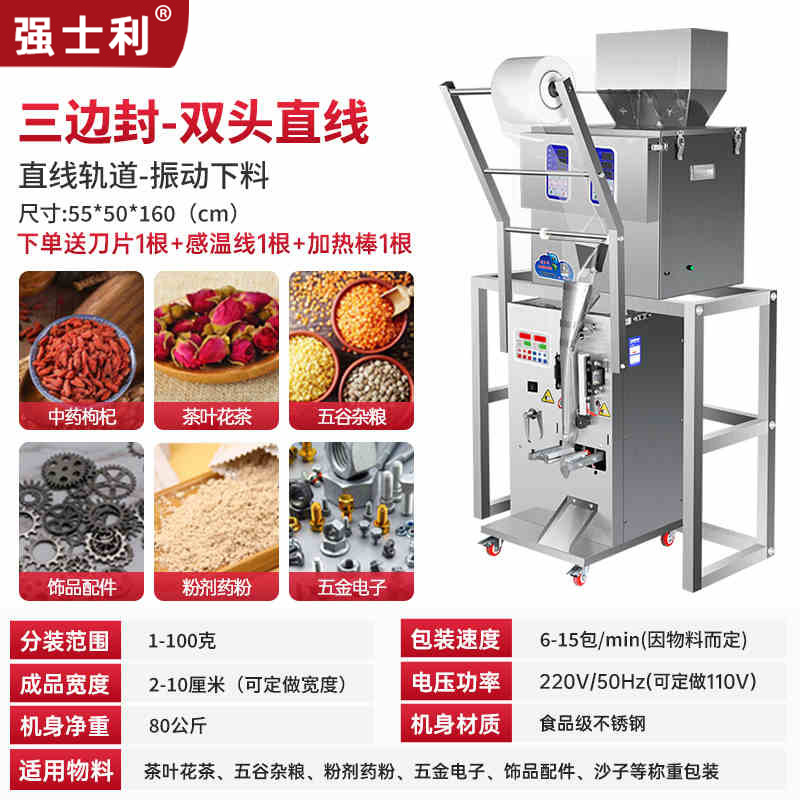 强士利®

三边封-双头直线

直线轨道-振动下料

尺寸:55*50*160（cm）

下单送刀片1根+感温线1根+加热棒1根

中药枸杞

茶叶花茶

五谷杂粮

饰品配件

粉剂药粉

五金电子

| 分装范围 | 1-100克 | 包装速度 | 6-15包/min(因物料而定) |
|---|---|---|---|
| 成品宽度 | 2-10厘米（可定做宽度） | 电压功率 | 220V/50Hz(可定做110V) |
| 机身净重 | 80公斤 | 机身材质 | 食品级不锈钢 |

适用物料 茶叶花茶、五谷杂粮、粉剂药粉、五金电子、饰品配件、沙子等称重包装