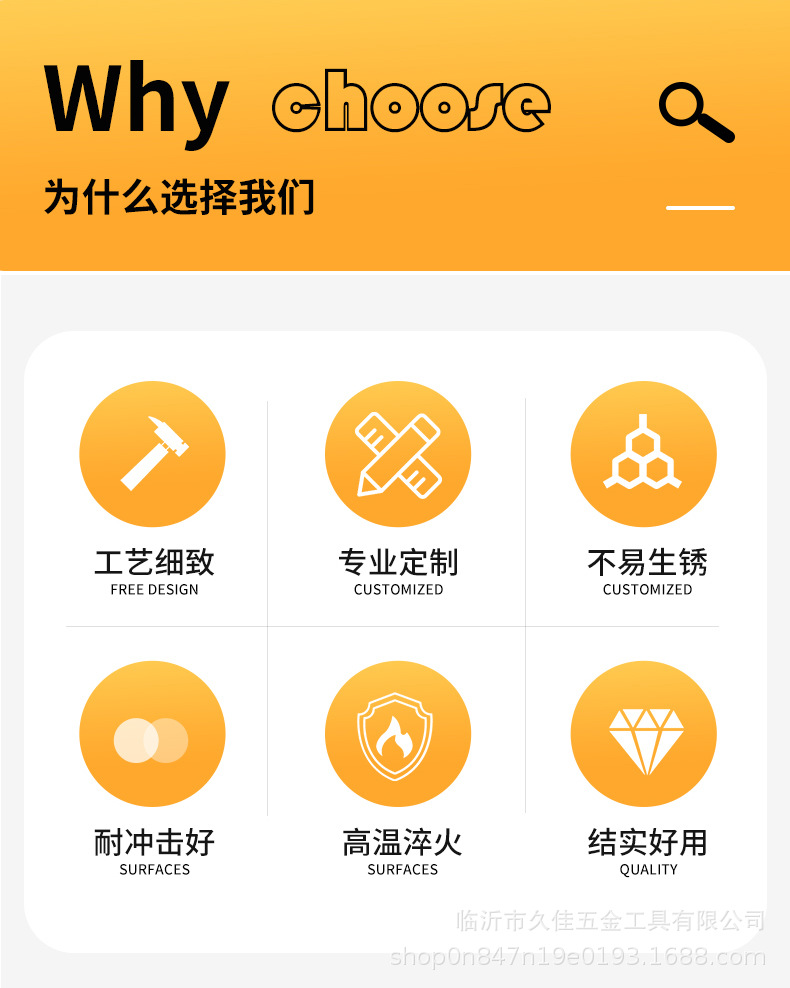 Why choose

为什么选择我们

工艺细致
FREE DESIGN

专业定制
CUSTOMIZED

不易生锈
CUSTOMIZED

耐冲击好
SURFACES

高温淬火
SURFACES

结实好用
QUALITY

临沂市久佳五金工具有限公司
shop0n847n19e0193.1688.com