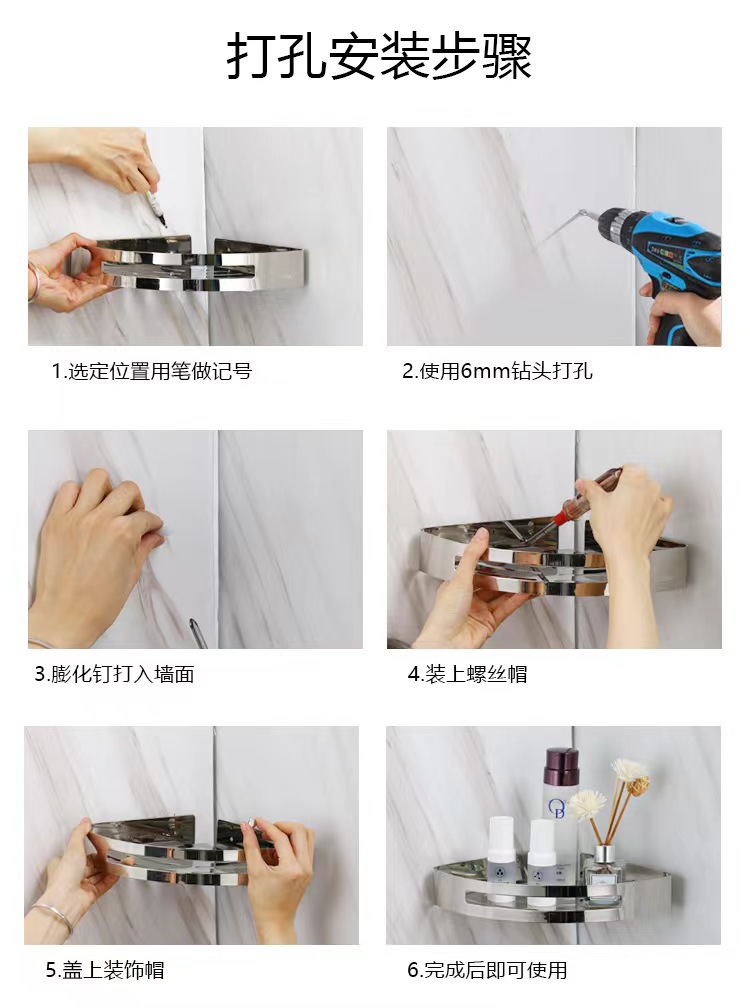 打孔安装步骤

1.选定位置用笔做记号

2.使用6mm钻头打孔

3.膨化钉打入墙面

4.装上螺丝帽

5.盖上装饰帽

6.完成后即可使用