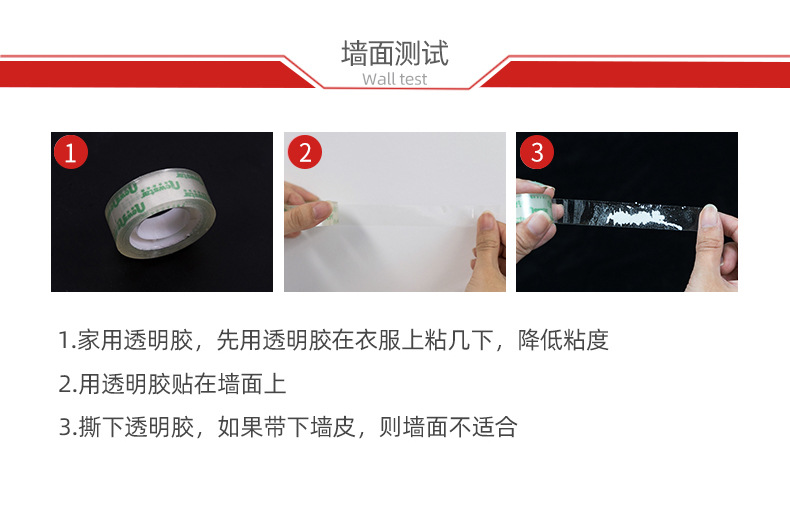 墙面测试
Wall test

1

2

3

1.家用透明胶，先用透明胶在衣服上粘几下，降低粘度

2.用透明胶贴在墙面上

3.撕下透明胶，如果带下墙皮，则墙面不适合