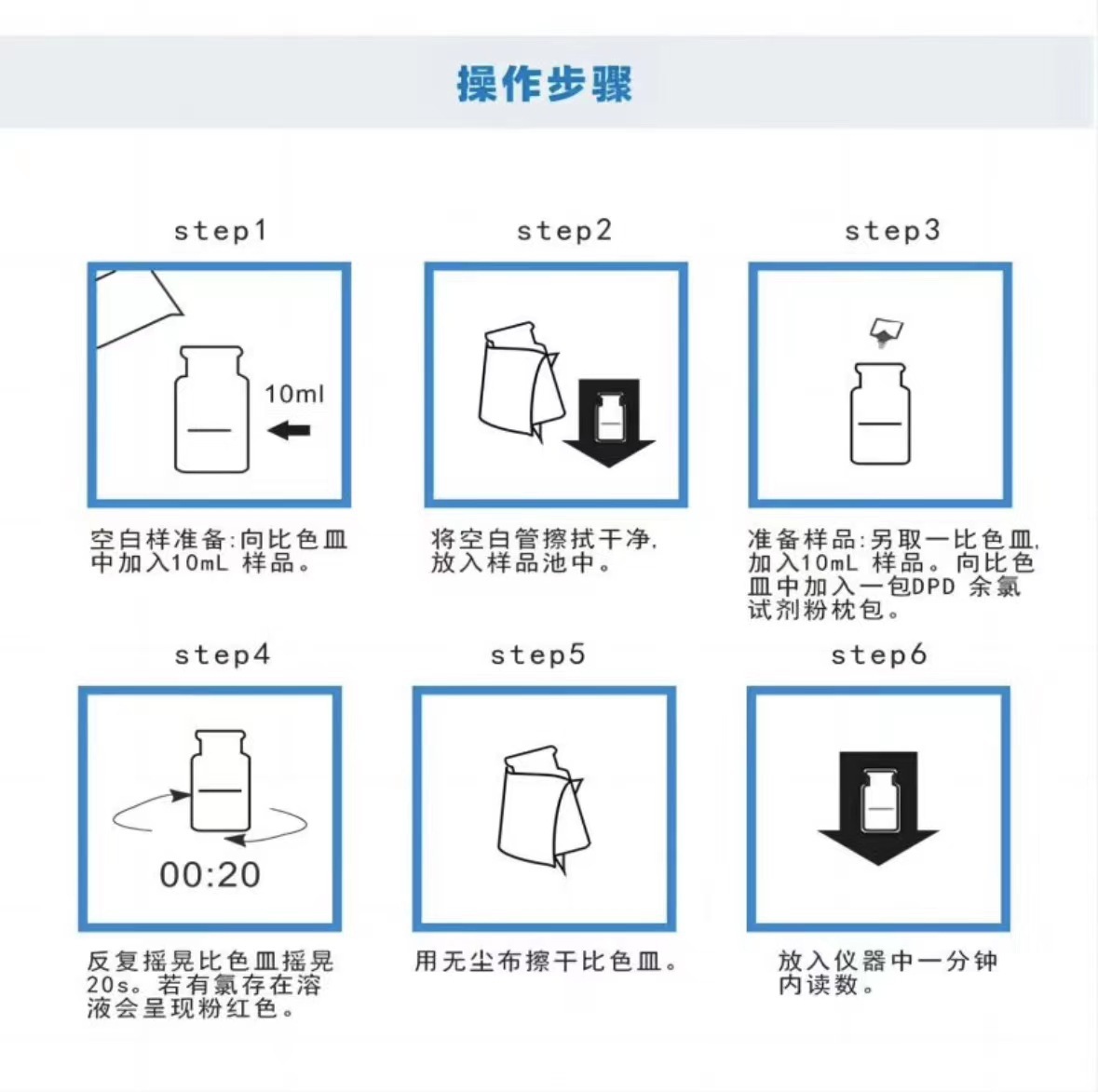 操作步骤

step1

10ml

空白样准备:向比色皿中加入10mL 样品。

step2

将空白管擦拭干净,放入样品池中。

step3

准备样品:另取一比色皿,加入10mL 样品。向比色皿中加入一包DPD 余氯试剂粉枕包。

step4

00:20

反复摇晃比色皿摇晃20s。若有氯存在溶液会呈现粉红色。

step5

用无尘布擦干比色皿。

step6

放入仪器中一分钟内读数。