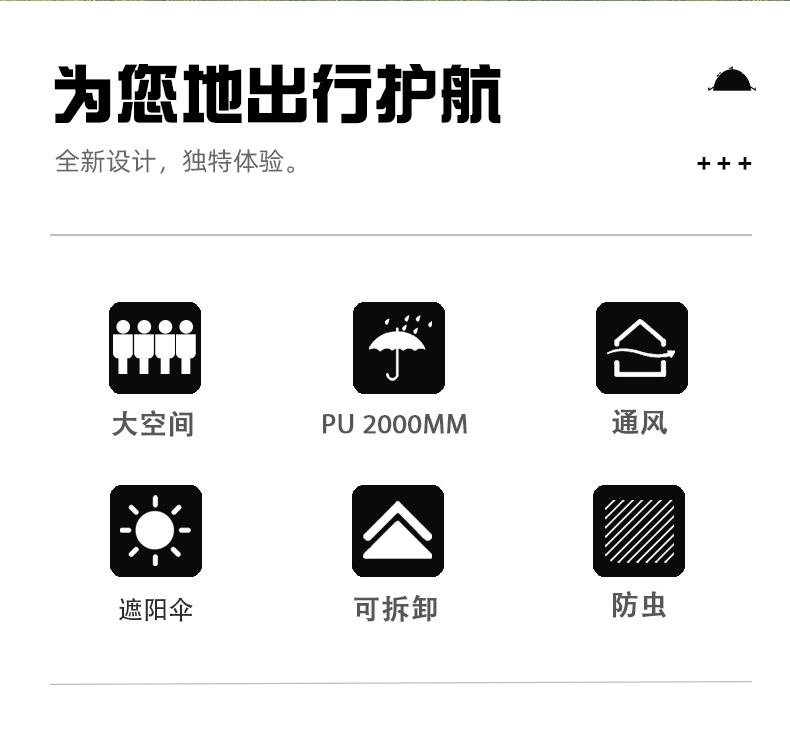 为您地出行护航

全新设计，独特体验。

+++

大空间

PU 2000MM

通风

遮阳伞

可拆卸

防虫