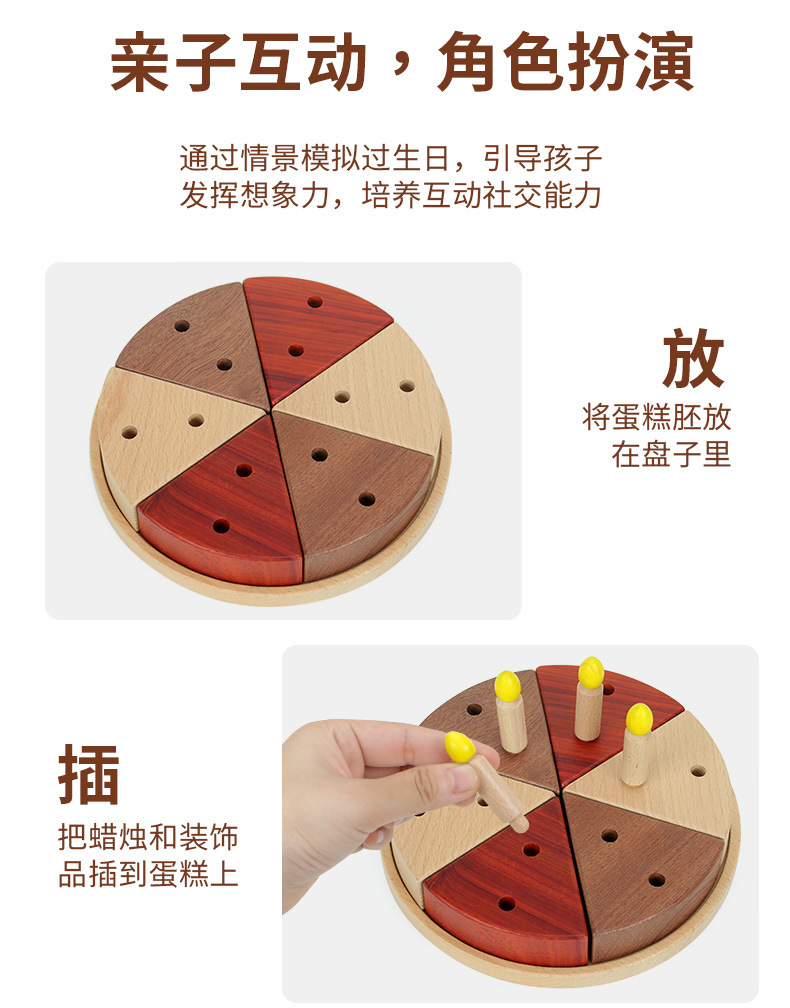 亲子互动，角色扮演

通过情景模拟过生日，引导孩子发挥想象力，培养互动社交能力

放

将蛋糕胚放在盘子里

插

把蜡烛和装饰品插到蛋糕上