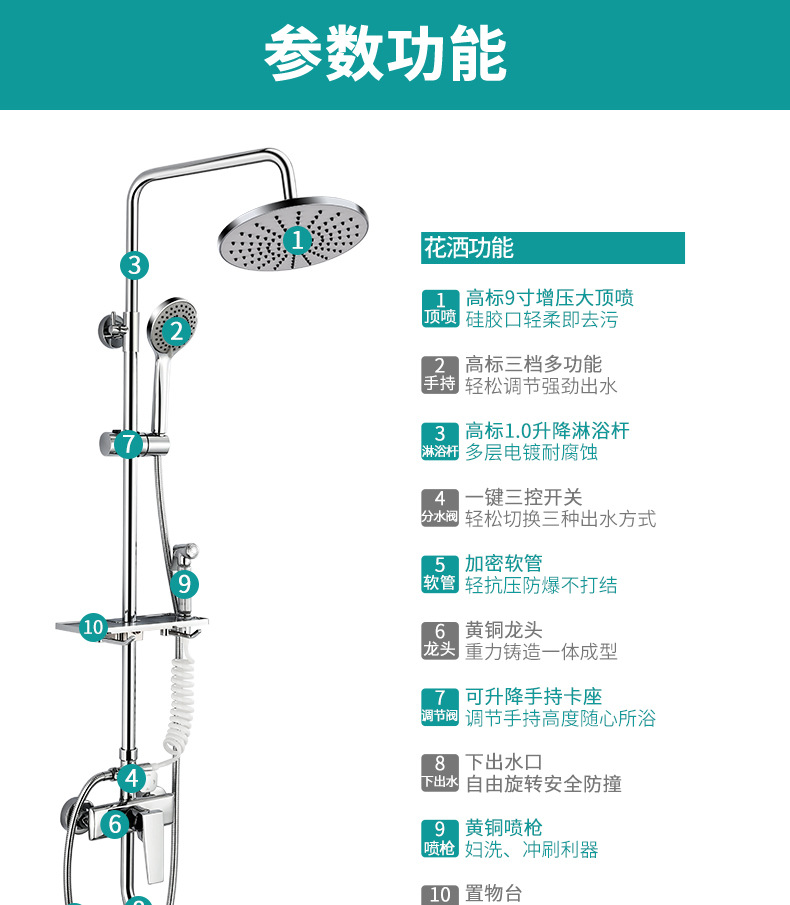 参数功能

1
3
2
7
9
10
4
6

花洒功能

1 顶喷 高标9寸增压大顶喷
硅胶口轻柔即去污

2 手持 高标三档多功能
轻松调节强劲出水

3 淋浴杆 高标1.0升降淋浴杆
多层电镀耐腐蚀

4 分水阀 一键三控开关
轻松切换三种出水方式

5 软管 加密软管
轻抗压防爆不打结

6 龙头 黄铜龙头
重力铸造一体成型

7 调节阀 可升降手持卡座
调节手持高度随心所浴

8 下出水 下出水口
自由旋转安全防撞

9 喷枪 黄铜喷枪
妇洗、冲刷利器

10 置物台