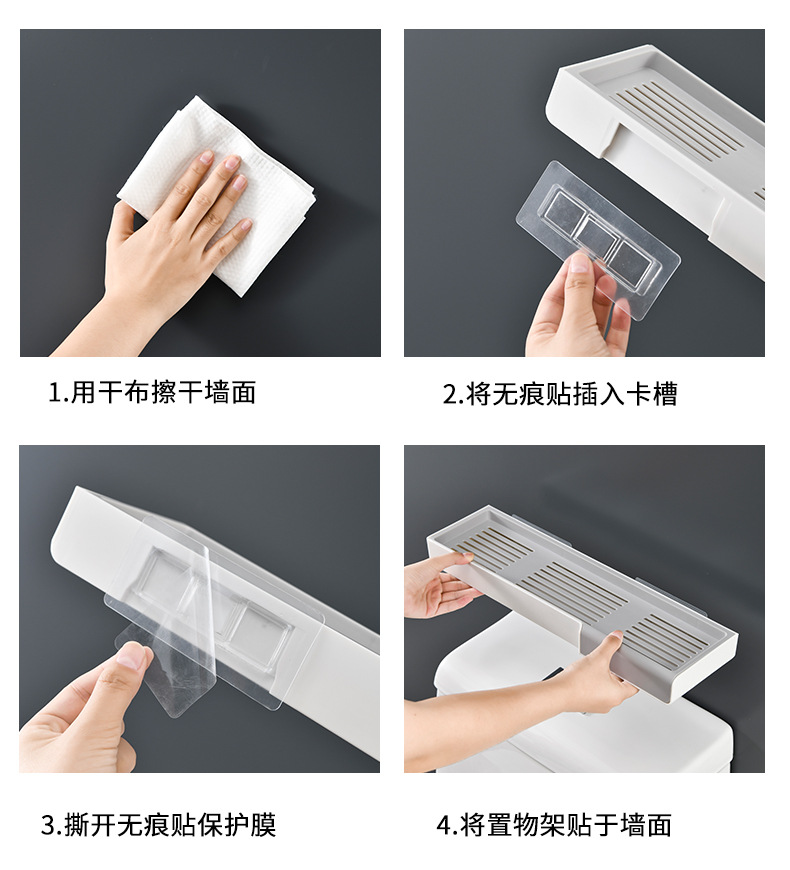 1.用干布擦干墙面

2.将无痕贴插入卡槽

3.撕开无痕贴保护膜

4.将置物架贴于墙面