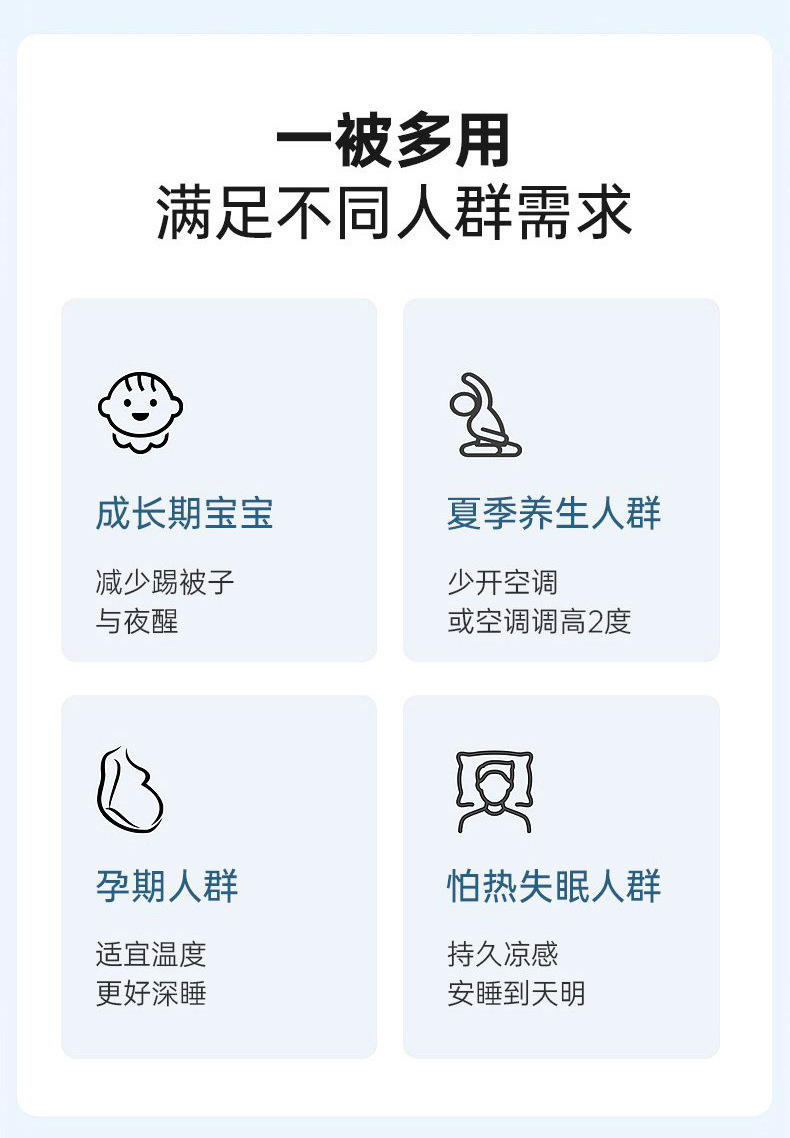 一被多用
满足不同人群需求

成长期宝宝

减少踢被子
与夜醒

夏季养生人群

少开空调
或空调调高2度

孕期人群

适宜温度
更好深睡

怕热失眠人群

持久凉感
安睡到天明