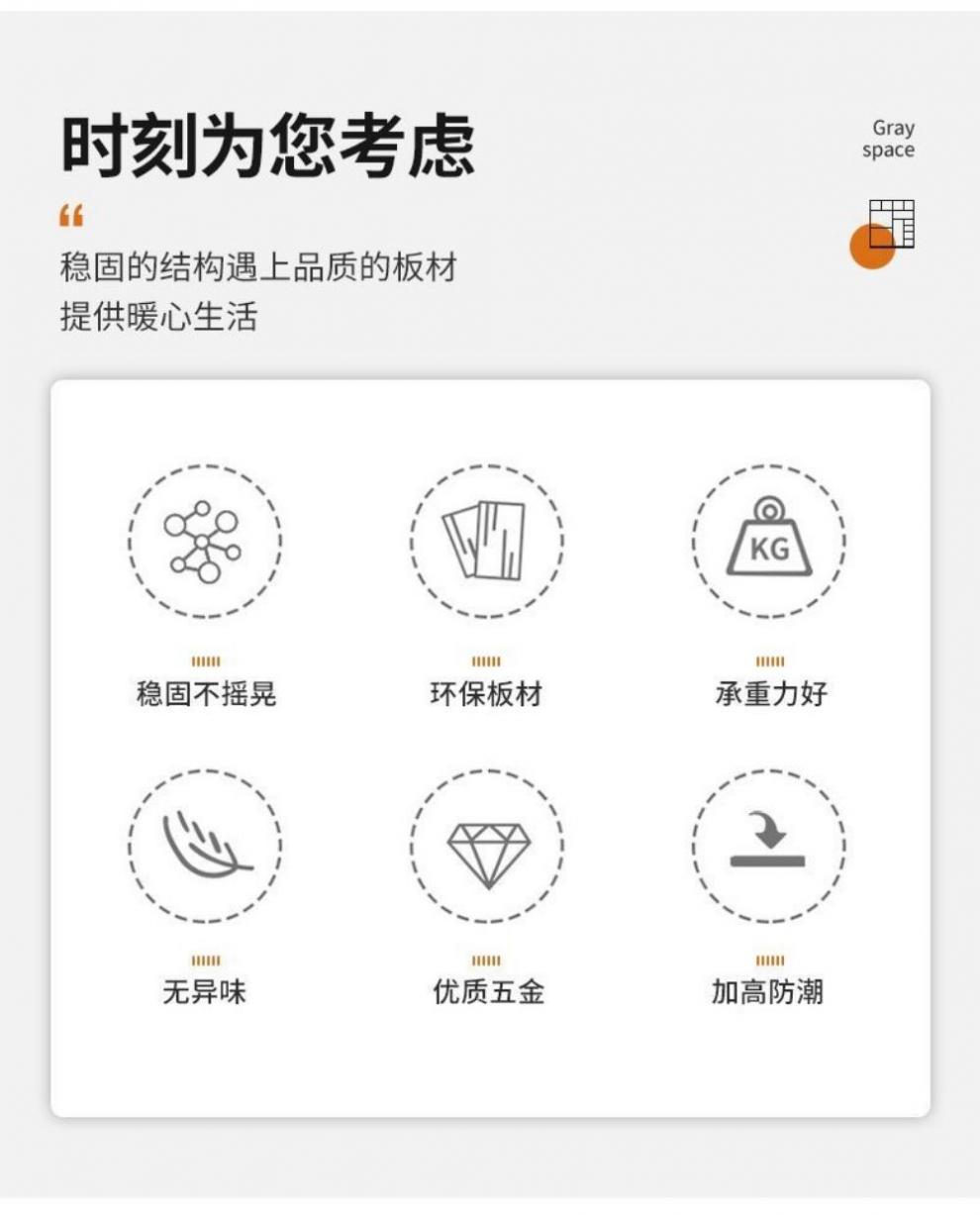 时刻为您考虑

Gray
space

“

稳固的结构遇上品质的板材
提供暖心生活

KG

稳固不摇晃

环保板材

承重力好

无异味

优质五金

加高防潮