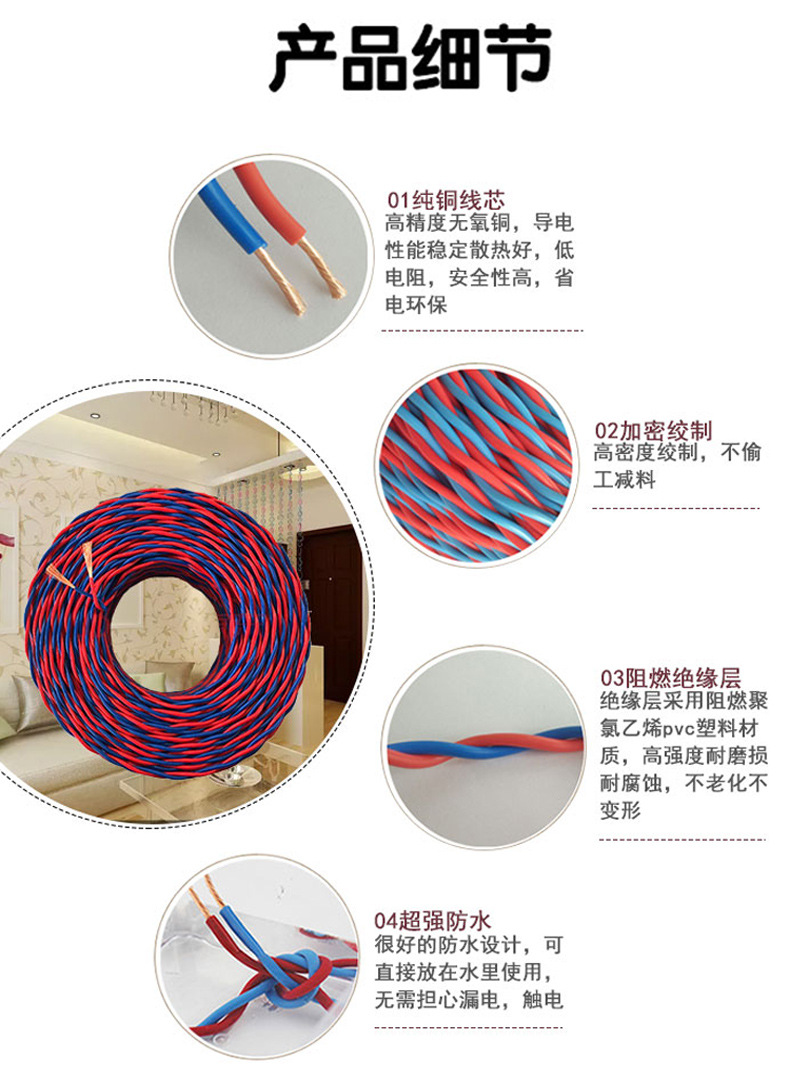 产品细节

01纯铜线芯
高精度无氧铜，导电性能稳定散热好，低电阻，安全性高，省电环保

02加密绞制
高密度绞制，不偷工减料

03阻燃绝缘层
绝缘层采用阻燃聚氯乙烯pvc塑料材质，高强度耐磨损耐腐蚀，不老化不变形

04超强防水
很好的防水设计，可直接放在水里使用，无需担心漏电，触电