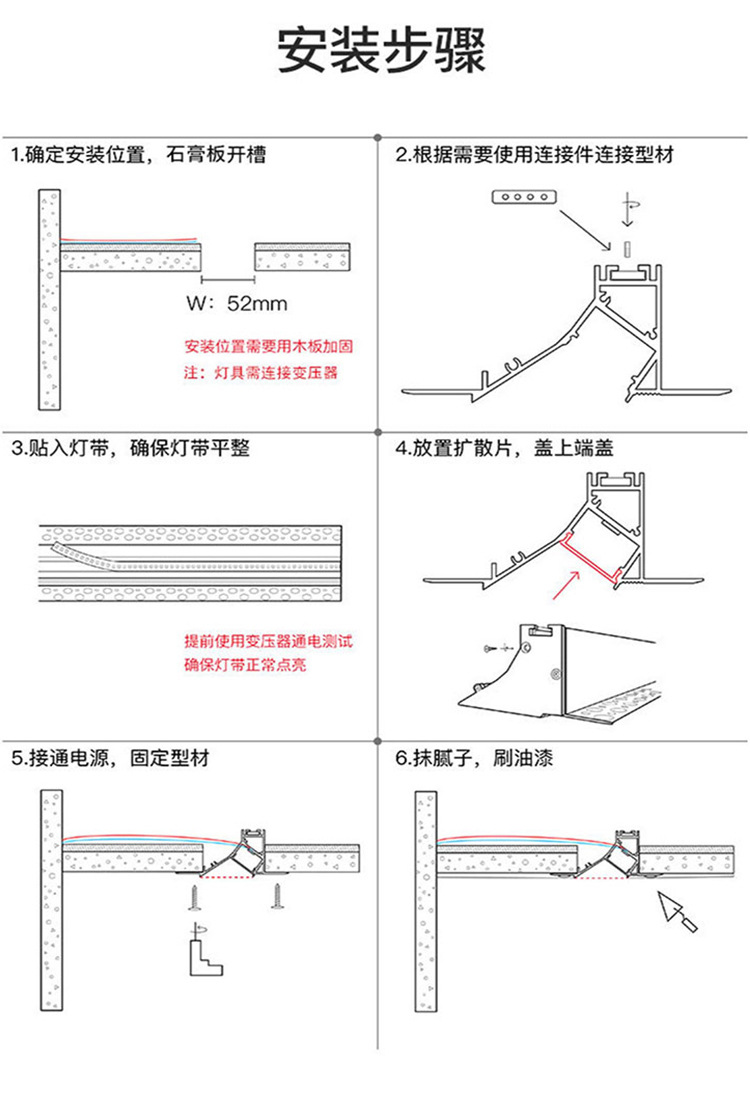 安装步骤

1.确定安装位置，石膏板开槽

W：52mm

安装位置需要用木板加固
注：灯具需连接变压器

2.根据需要使用连接件连接型材

3.贴入灯带，确保灯带平整

提前使用变压器通电测试
确保灯带正常点亮

4.放置扩散片，盖上端盖

5.接通电源，固定型材

6.抹腻子，刷油漆