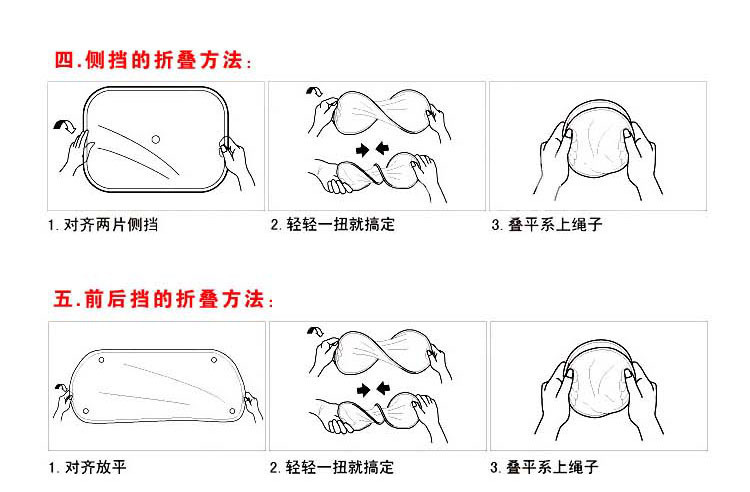 四.侧挡的折叠方法:

1. 对齐两片侧挡

2. 轻轻一扭就搞定

3. 叠平系上绳子

五.前后挡的折叠方法:

1. 对齐放平

2. 轻轻一扭就搞定

3. 叠平系上绳子