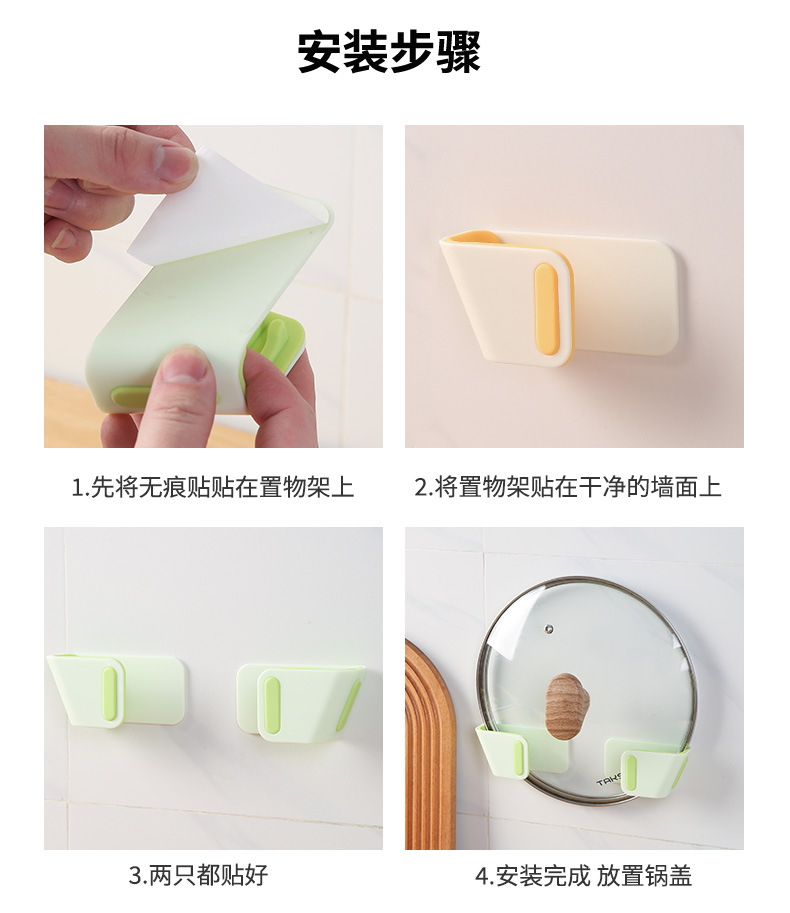 安装步骤

1.先将无痕贴贴在置物架上

2.将置物架贴在干净的墙面上

3.两只都贴好

4.安装完成 放置锅盖