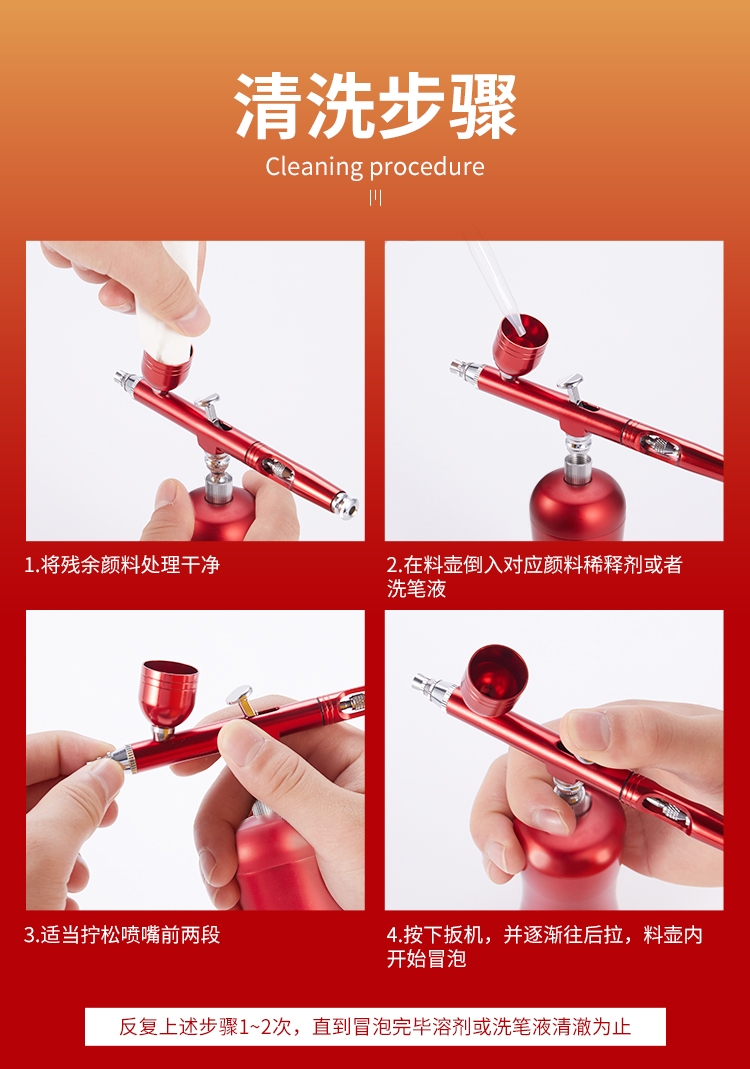 清洗步骤

Cleaning procedure

1.将残余颜料处理干净

2.在料壶倒入对应颜料稀释剂或者洗笔液

3.适当拧松喷嘴前两段

4.按下扳机，并逐渐往后拉，料壶内开始冒泡

反复上述步骤1~2次，直到冒泡完毕溶剂或洗笔液清澈为止