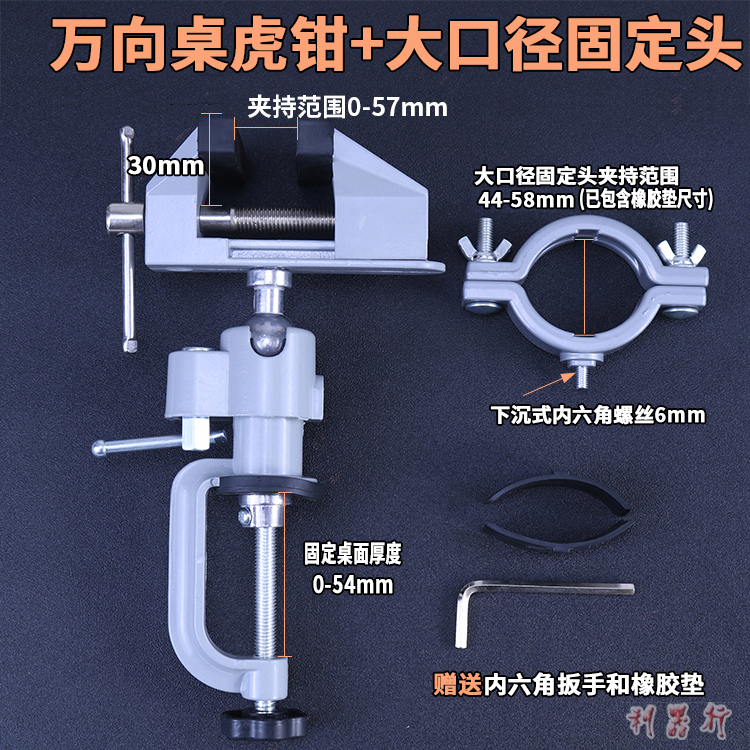 万向桌虎钳+大口径固定头

夹持范围0-57mm

30mm

大口径固定头夹持范围
44-58mm (已包含橡胶垫尺寸)

下沉式内六角螺丝6mm

固定桌面厚度
0-54mm

赠送内六角扳手和橡胶垫

利器行