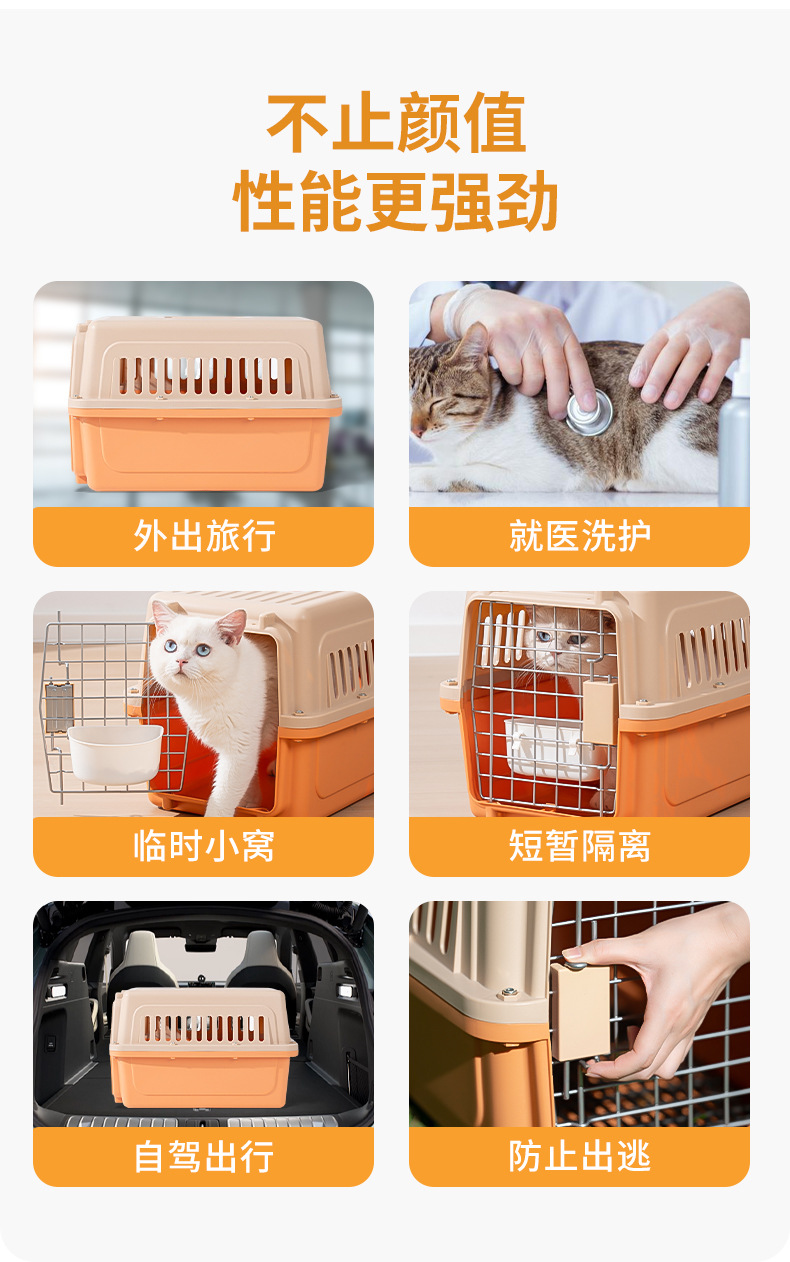 不止颜值
性能更强劲

外出旅行

就医洗护

临时小窝

短暂隔离

自驾出行

防止出逃