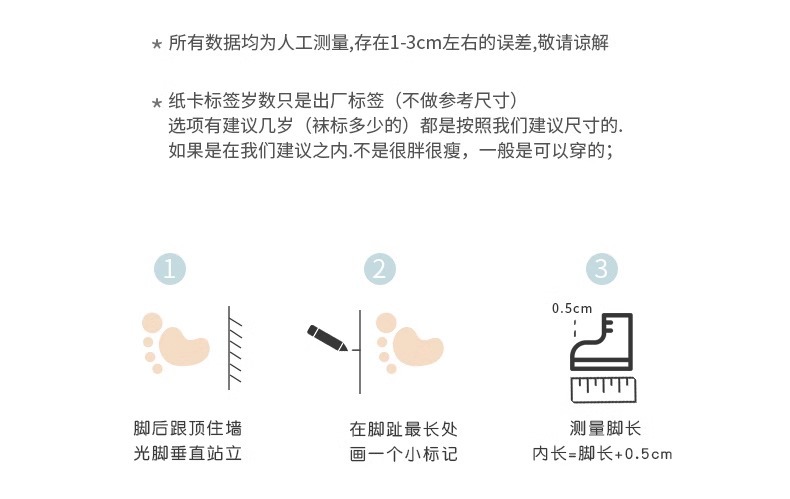 ★ 所有数据均为人工测量,存在1-3cm左右的误差,敬请谅解

★ 纸卡标签岁数只是出厂标签（不做参考尺寸）
选项有建议几岁（袜标多少的）都是按照我们建议尺寸的.
如果是在我们建议之内.不是很胖很瘦，一般是可以穿的；

1

脚后跟顶住墙
光脚垂直站立

2

在脚趾最长处
画一个小标记

3

0.5cm

测量脚长
内长=脚长+0.5cm