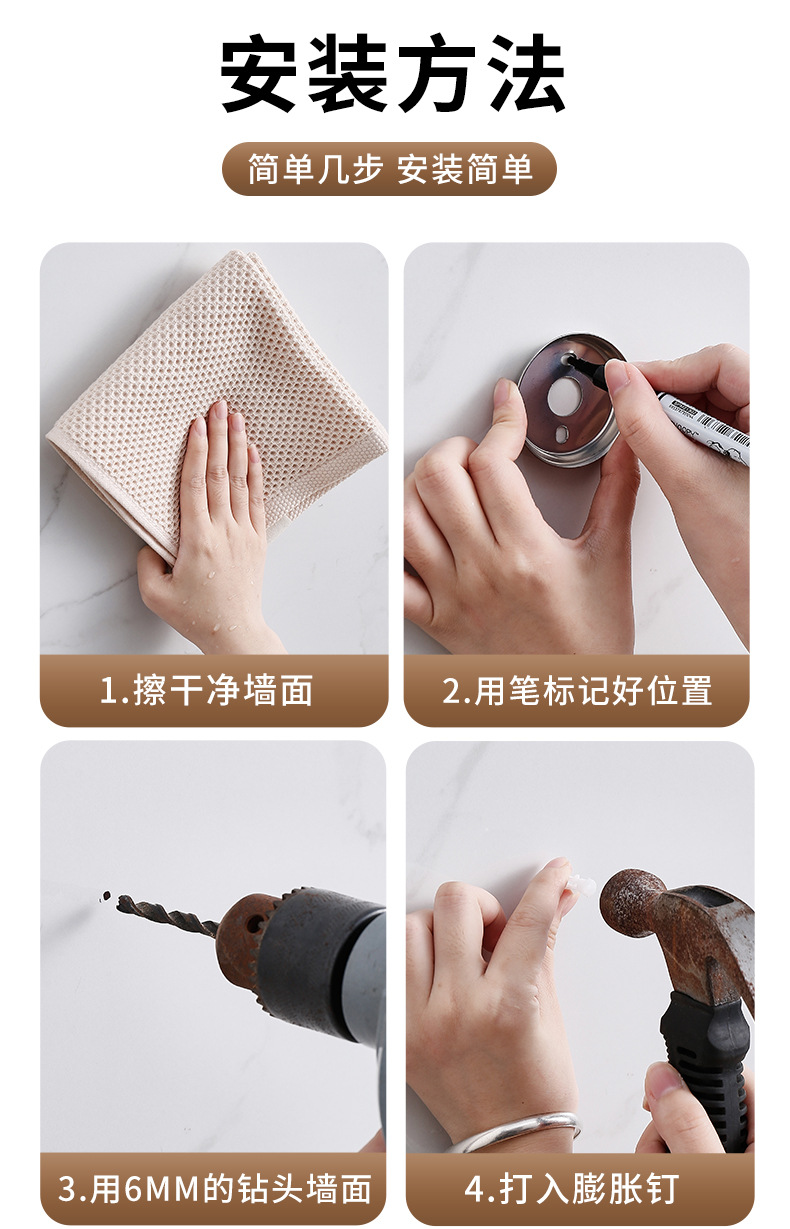 安装方法

简单几步 安装简单

1.擦干净墙面

2.用笔标记好位置

3.用6MM的钻头墙面

4.打入膨胀钉