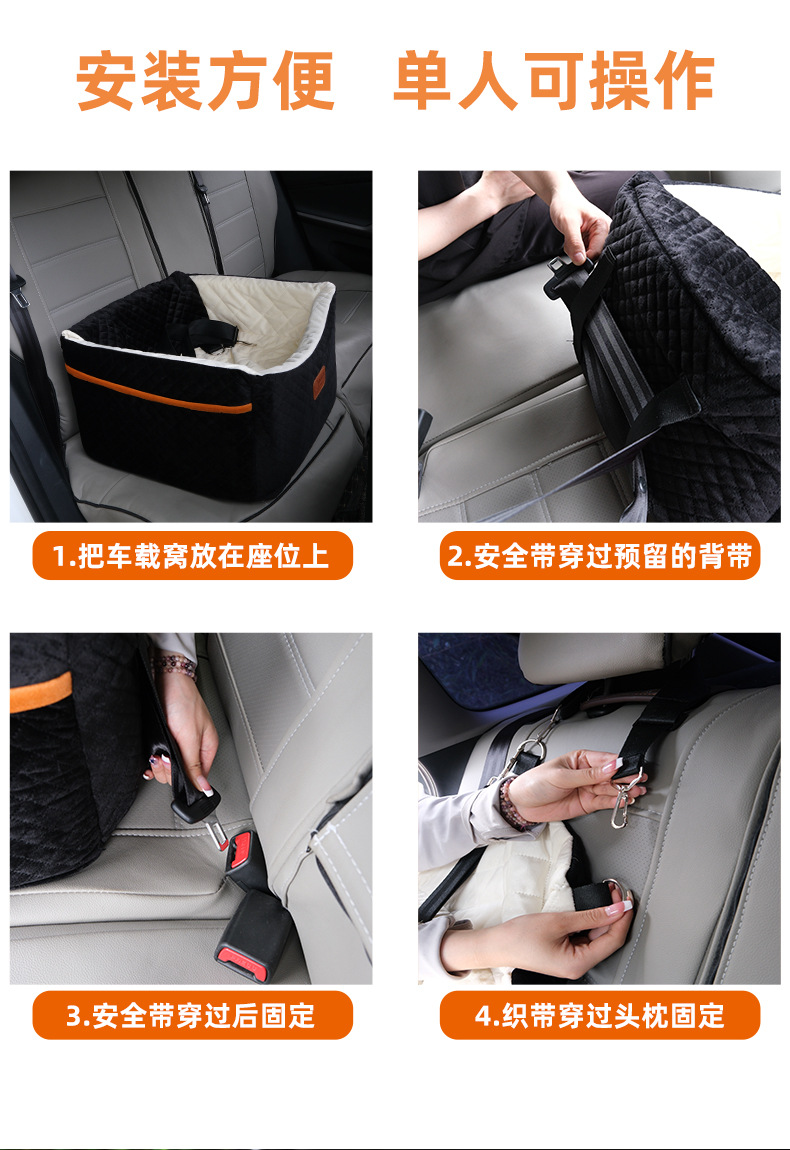 安装方便 单人可操作

1.把车载窝放在座位上

2.安全带穿过预留的背带

3.安全带穿过后固定

4.织带穿过头枕固定