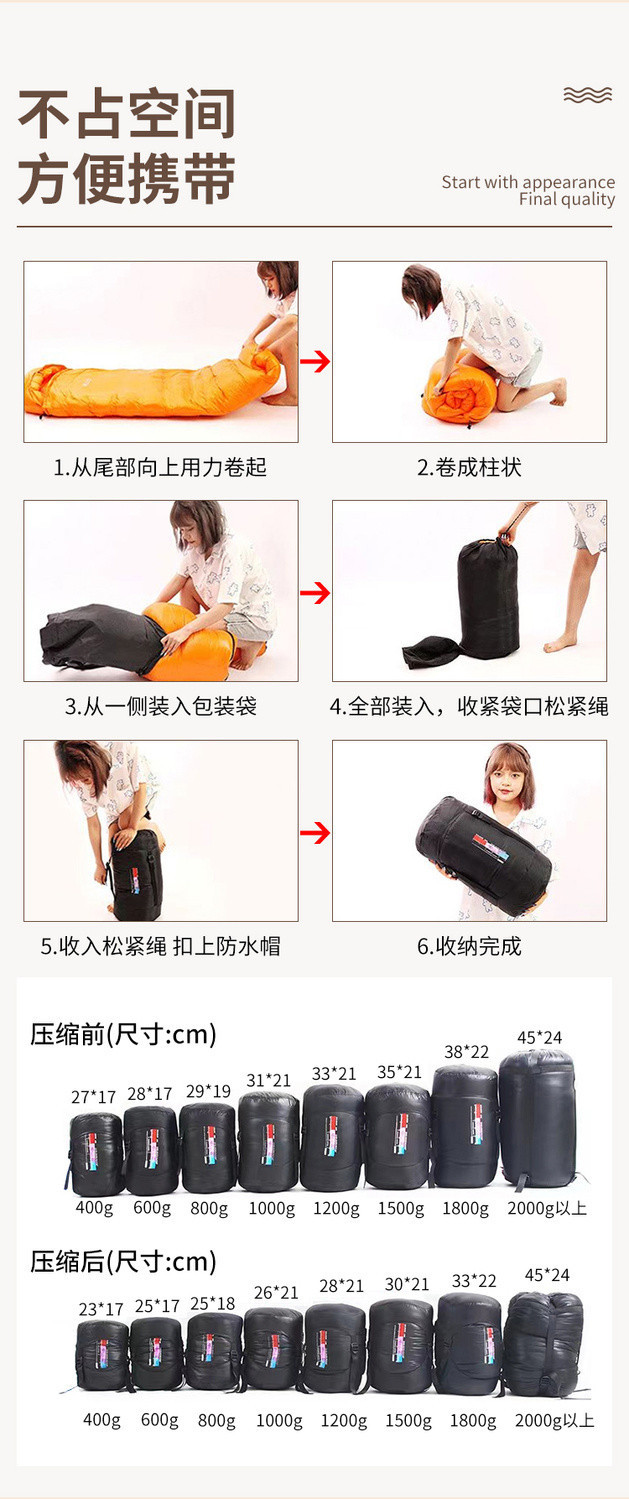 不占空间
方便携带

Start with appearance
Final quality

1.从尾部向上用力卷起

2.卷成柱状

3.从一侧装入包装袋

4.全部装入，收紧袋口松紧绳

5.收入松紧绳 扣上防水帽

6.收纳完成

压缩前(尺寸:cm)

27*17 28*17 29*19 31*21 33*21 35*21 38*22 45*24

400g 600g 800g 1000g 1200g 1500g 1800g 2000g以上

压缩后(尺寸:cm)

23*17 25*17 25*18 26*21 28*21 30*21 33*22 45*24

400g 600g 800g 1000g 1200g 1500g 1800g 2000g以上