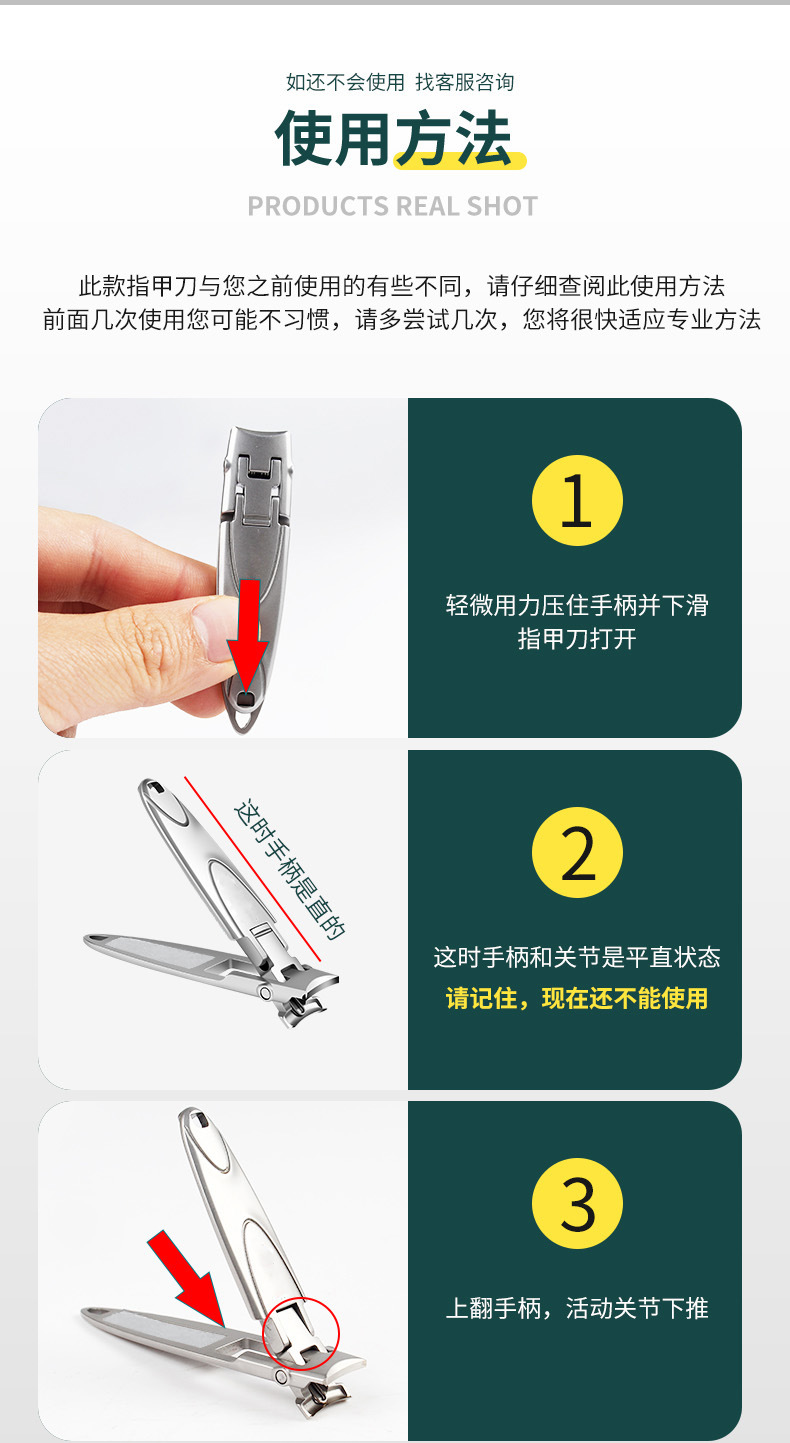 如还不会使用 找客服咨询

使用方法

PRODUCTS REAL SHOT

此款指甲刀与您之前使用的有些不同，请仔细查阅此使用方法
前面几次使用您可能不习惯，请多尝试几次，您将很快适应专业方法

1

轻微用力压住手柄并下滑
指甲刀打开

这时手柄是直的

2

这时手柄和关节是平直状态
请记住，现在还不能使用

3

上翻手柄，活动关节下推