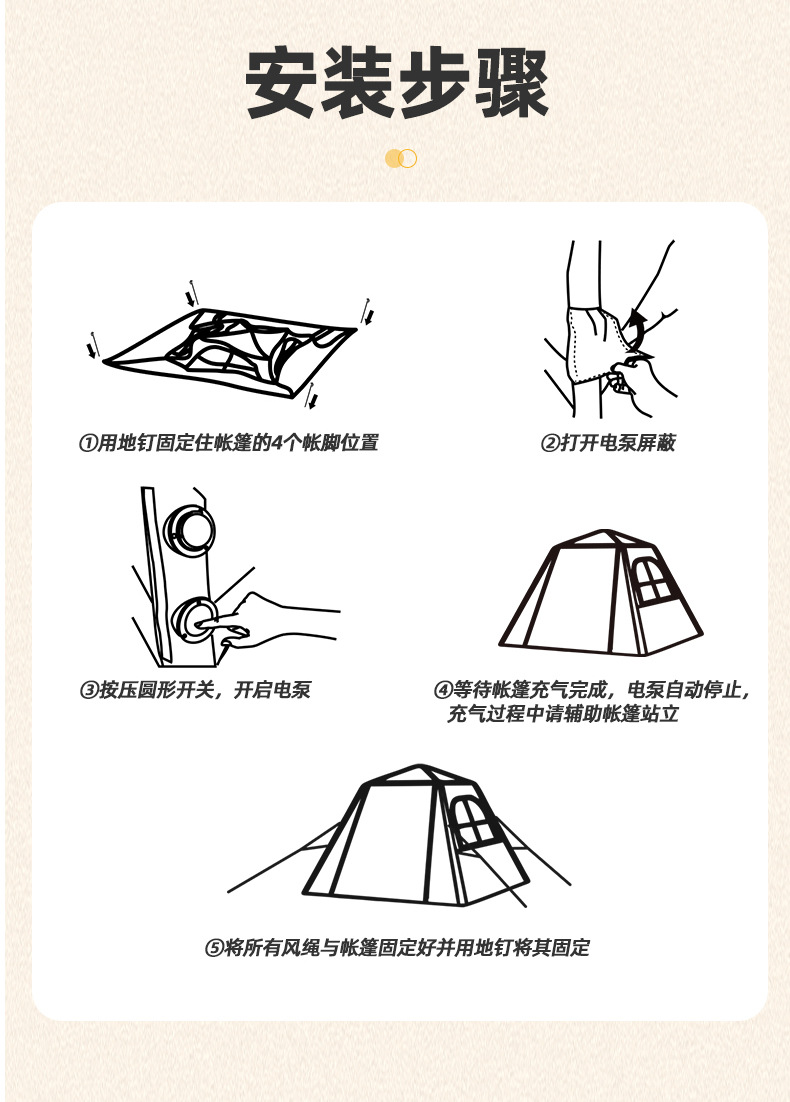 安装步骤

①用地钉固定住帐篷的4个帐脚位置

②打开电泵屏蔽

③按压圆形开关，开启电泵

④等待帐篷充气完成，电泵自动停止，充气过程中请辅助帐篷站立

⑤将所有风绳与帐篷固定好并用地钉将其固定