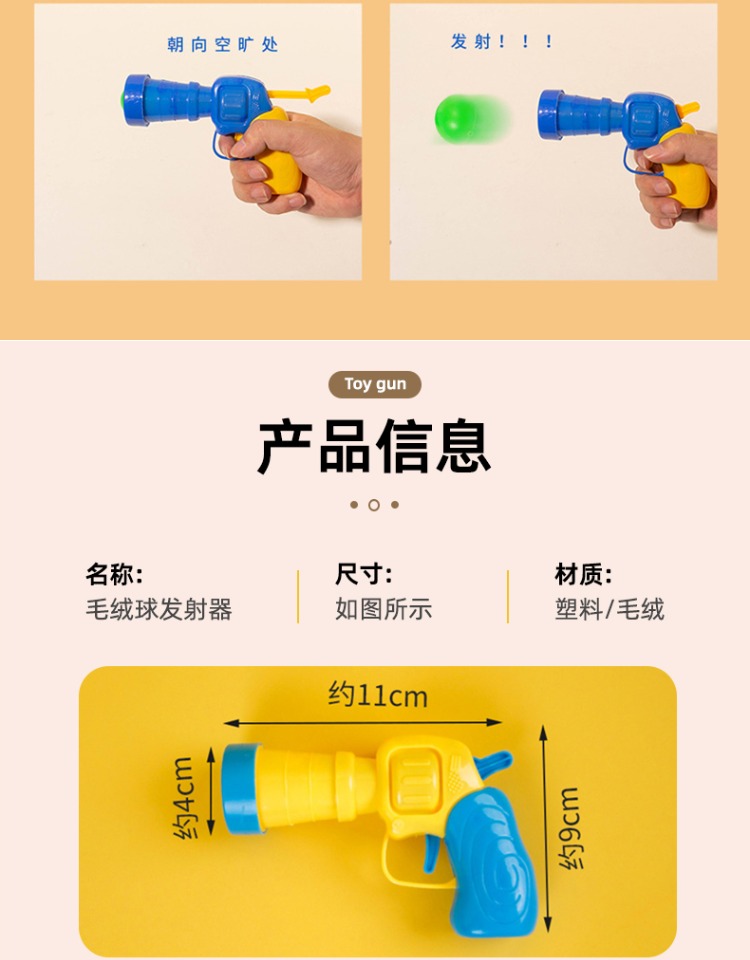 朝向空旷处

发射！！！

Toy gun

产品信息

名称：
毛绒球发射器

尺寸：
如图所示

材质：
塑料/毛绒

约11cm

约4cm

约9cm