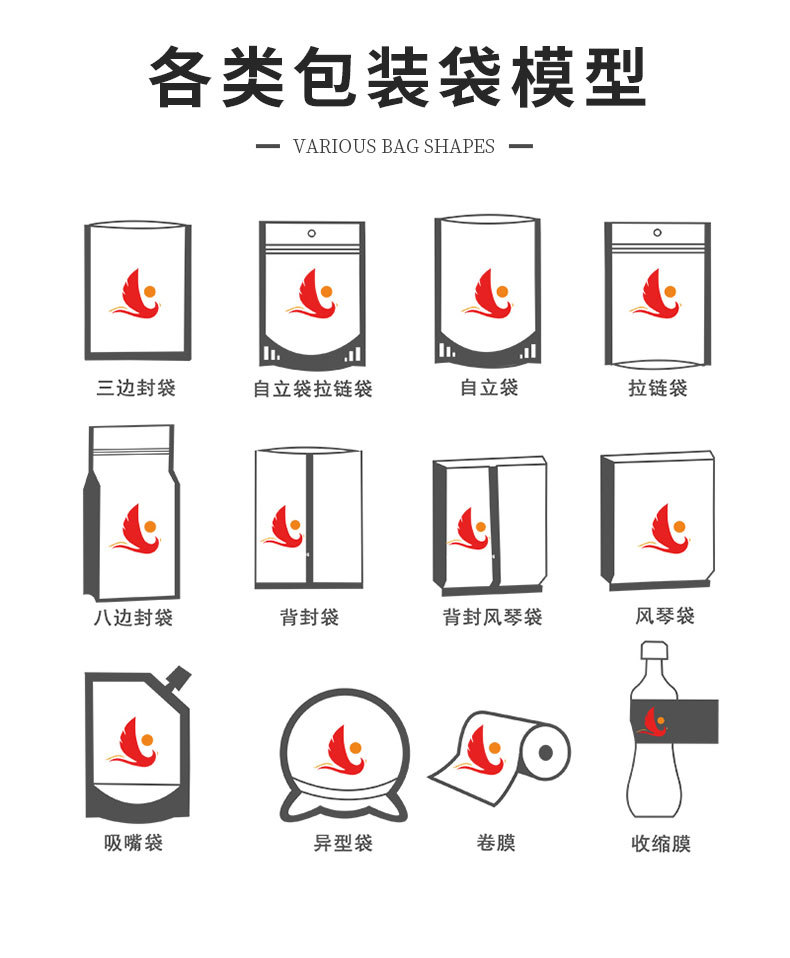 各类包装袋模型

VARIOUS BAG SHAPES

三边封袋

自立袋拉链袋

自立袋

拉链袋

八边封袋

背封袋

背封风琴袋

风琴袋

吸嘴袋

异型袋

卷膜

收缩膜