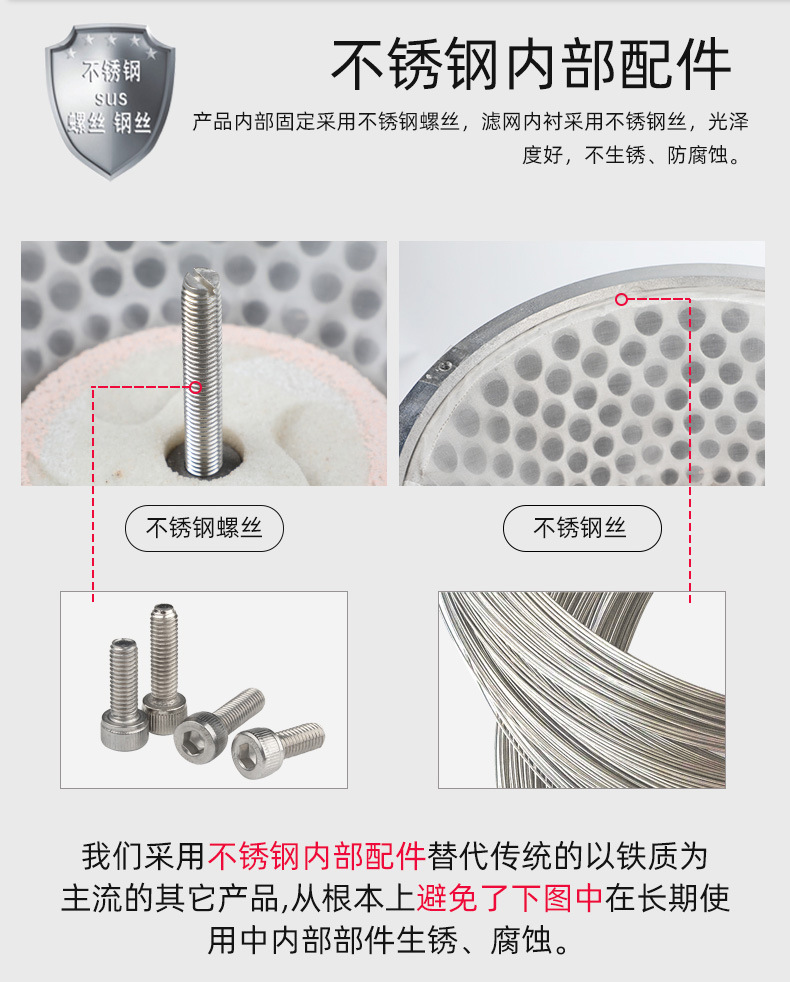 不锈钢
sus
螺丝 钢丝

不锈钢内部配件

产品内部固定采用不锈钢螺丝，滤网内衬采用不锈钢丝，光泽度好，不生锈、防腐蚀。

不锈钢螺丝

不锈钢丝

我们采用不锈钢内部配件替代传统的以铁质为主流的其它产品,从根本上避免了下图中在长期使用中内部部件生锈、腐蚀。