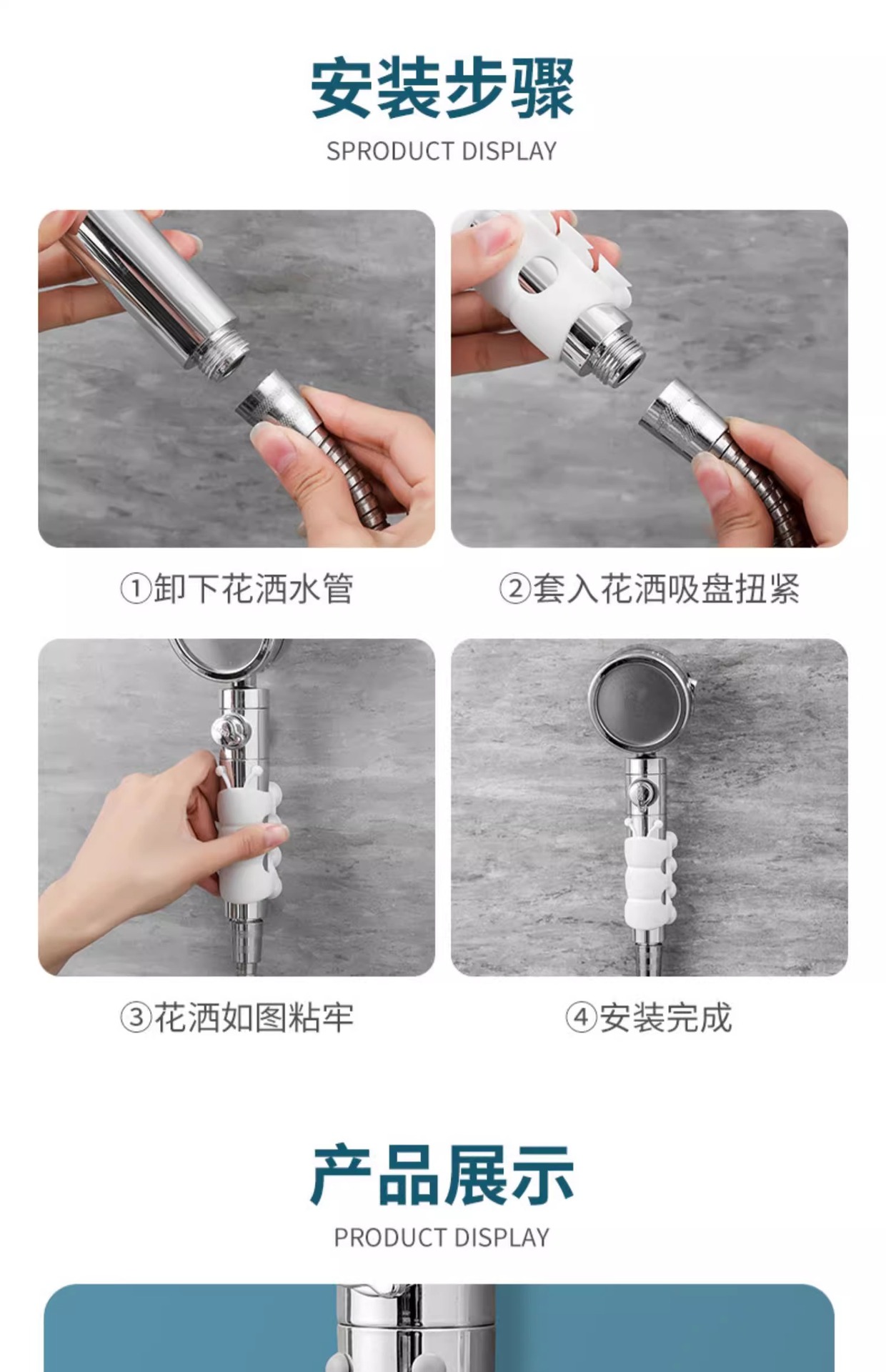 安装步骤
SPRODUCT DISPLAY

①卸下花洒水管

②套入花洒吸盘扭紧

③花洒如图粘牢

④安装完成

产品展示
PRODUCT DISPLAY