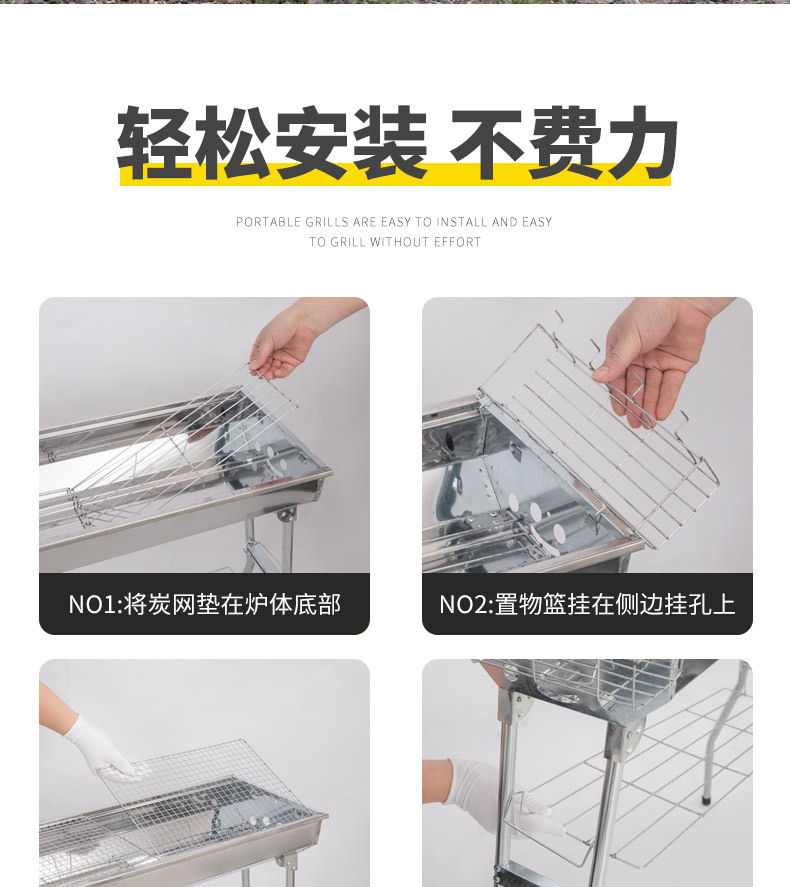 轻松安装 不费力

PORTABLE GRILLS ARE EASY TO INSTALL AND EASY TO GRILL WITHOUT EFFORT

NO1:将炭网垫在炉体底部

NO2:置物篮挂在侧边挂孔上