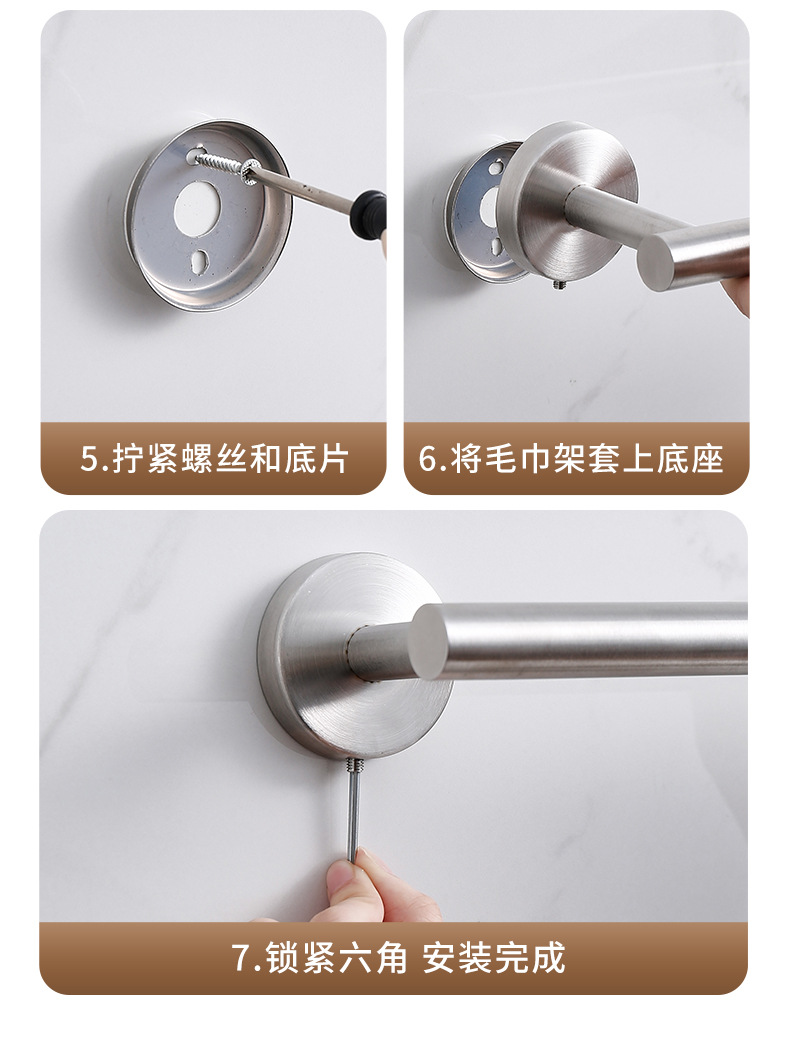 5.拧紧螺丝和底片

6.将毛巾架套上底座

7.锁紧六角 安装完成