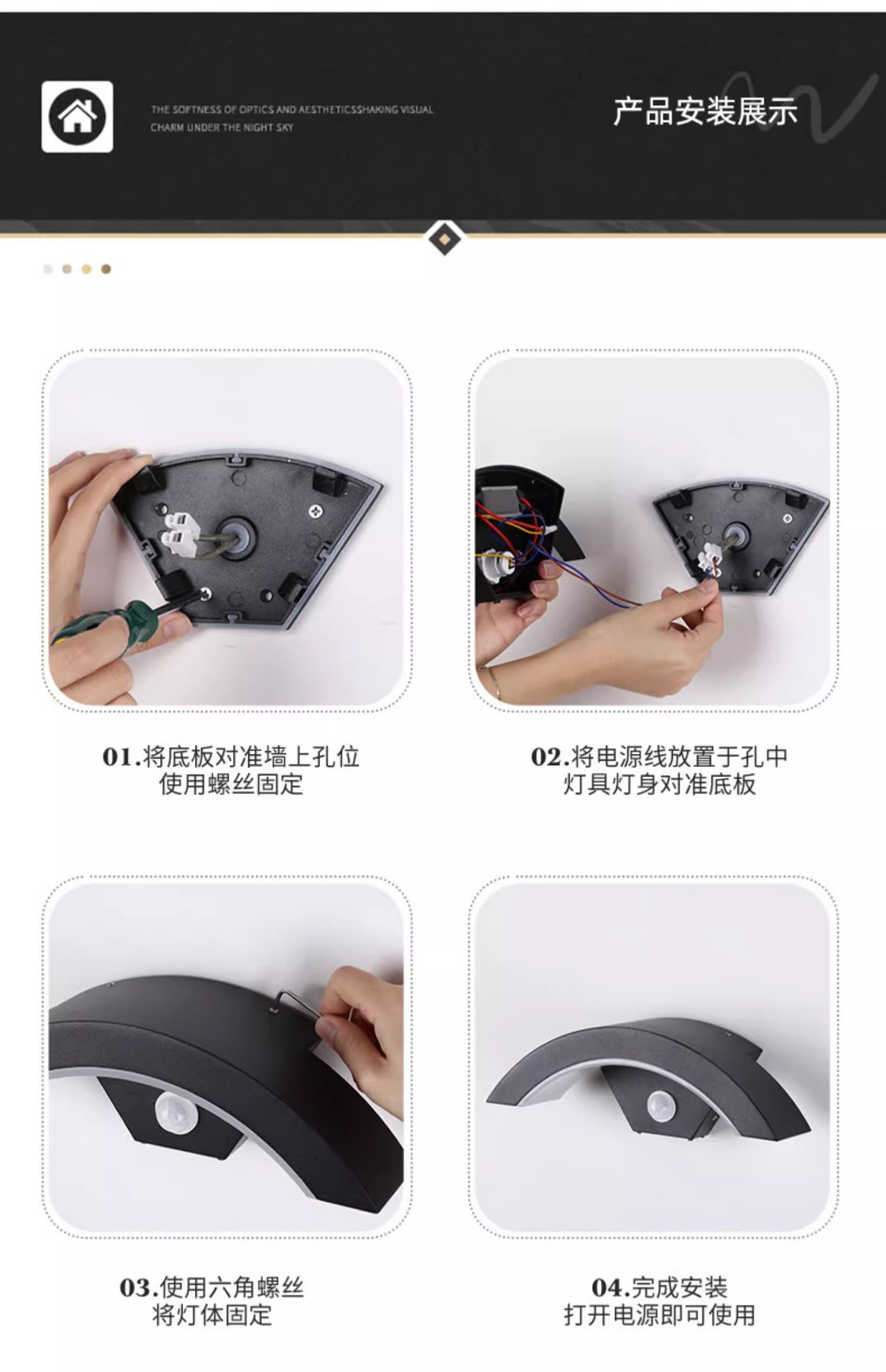 THE SOFTNESS OF OPTICS AND AESTHETICSSHAKING VISUAL CHARM UNDER THE NIGHT SKY

产品安装展示

01.将底板对准墙上孔位
使用螺丝固定

02.将电源线放置于孔中
灯具灯身对准底板

03.使用六角螺丝
将灯体固定

04.完成安装
打开电源即可使用