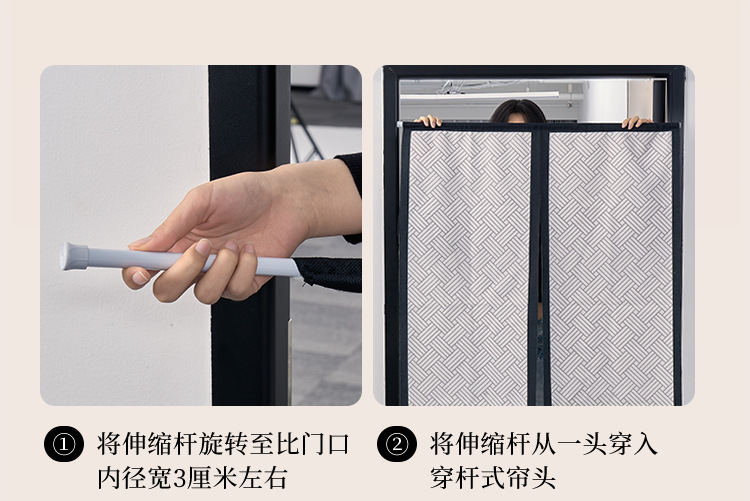 ① 将伸缩杆旋转至比门口内径宽3厘米左右

② 将伸缩杆从一头穿入穿杆式帘头