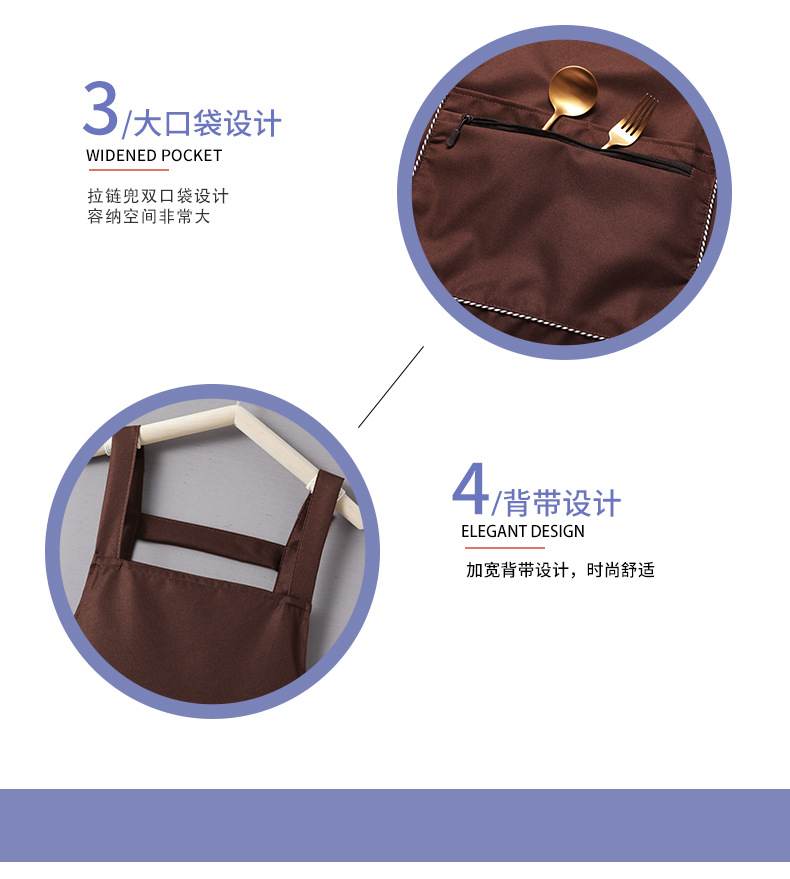 3/大口袋设计
WIDENED POCKET

拉链兜双口袋设计
容纳空间非常大

4/背带设计
ELEGANT DESIGN

加宽背带设计，时尚舒适