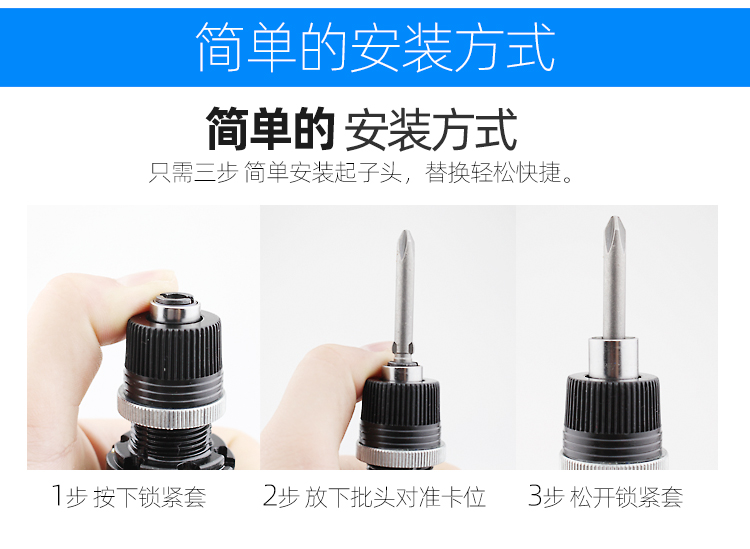 简单的安装方式

简单的 安装方式

只需三步 简单安装起子头，替换轻松快捷。

1步 按下锁紧套

2步 放下批头对准卡位

3步 松开锁紧套