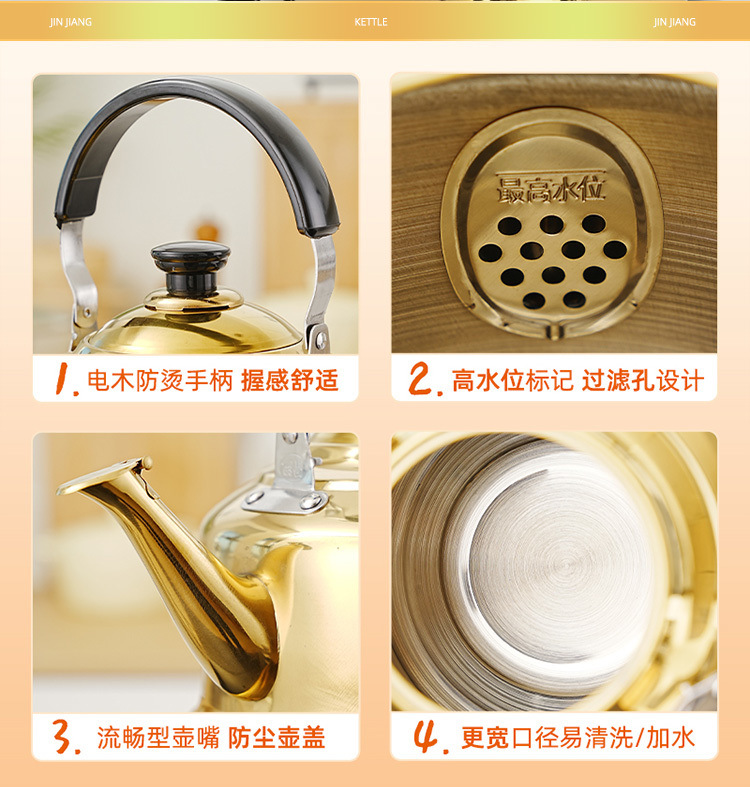 JIN JIANG KETTLE JIN JIANG

最高水位

1. 电木防烫手柄 握感舒适

2. 高水位标记 过滤孔设计

3. 流畅型壶嘴 防尘壶盖

4. 更宽口径易清洗/加水