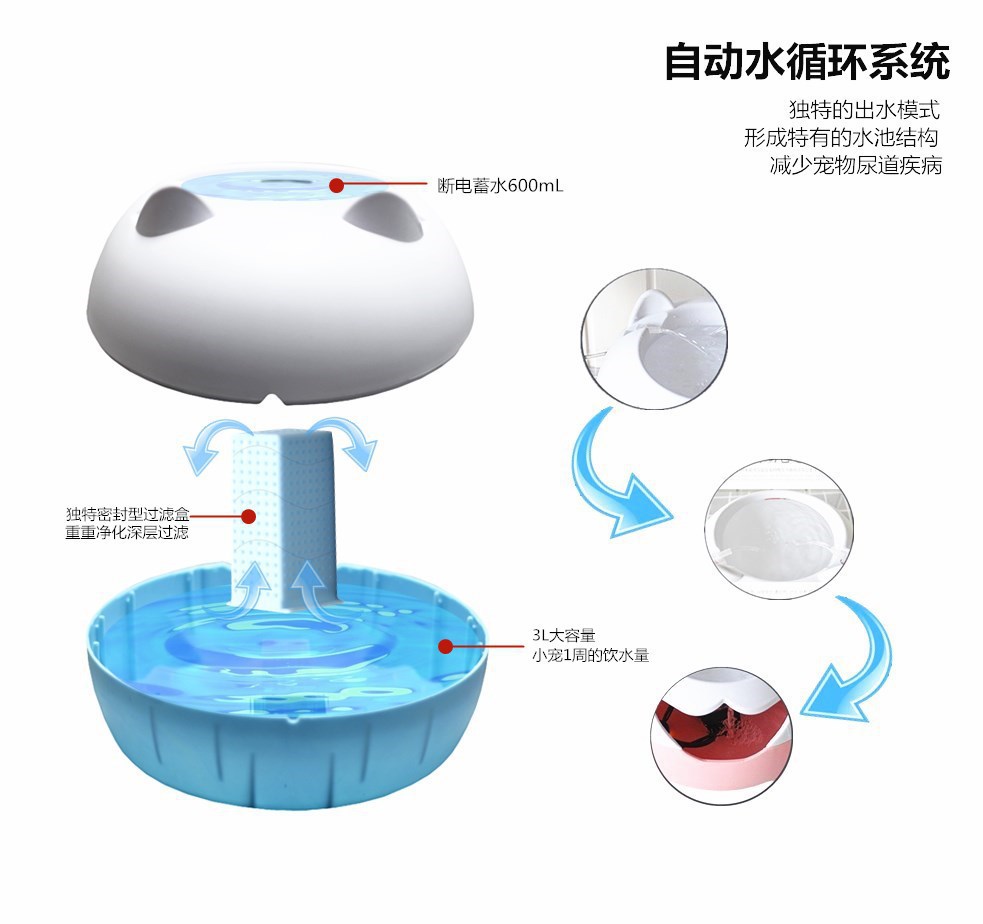 自动水循环系统

独特的出水模式
形成特有的水池结构
减少宠物尿道疾病

断电蓄水600mL

独特密封型过滤盒
重重净化深层过滤

3L大容量
小宠1周的饮水量