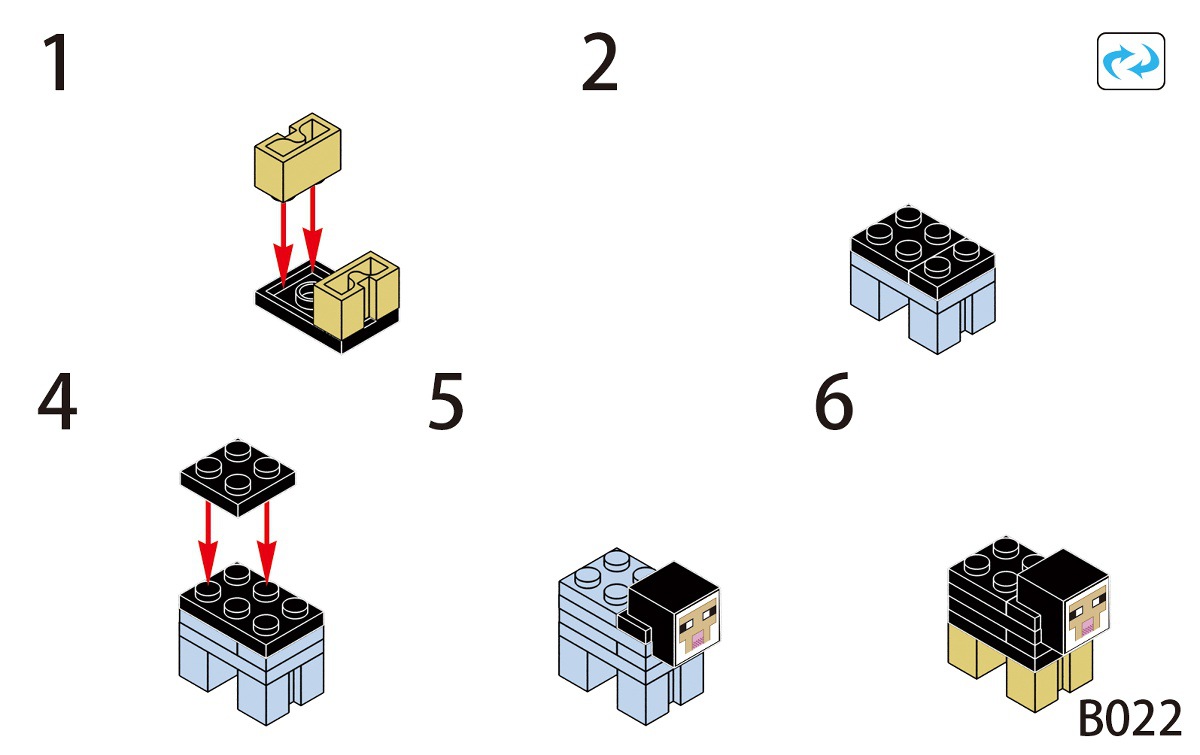 1

2

4

5

6

B022