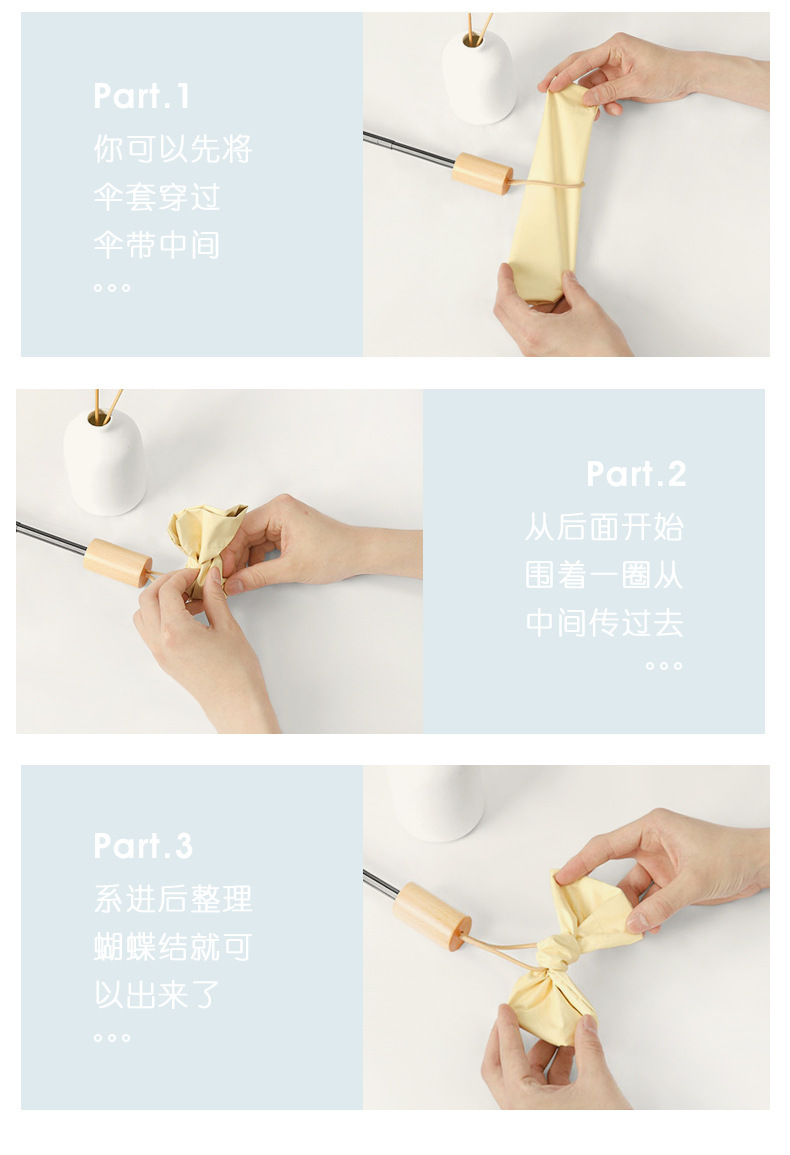 Part.1
你可以先将
伞套穿过
伞带中间
。。。

Part.2
从后面开始
围着一圈从
中间传过去
。。。

Part.3
系进后整理
蝴蝶结就可
以出来了
。。。