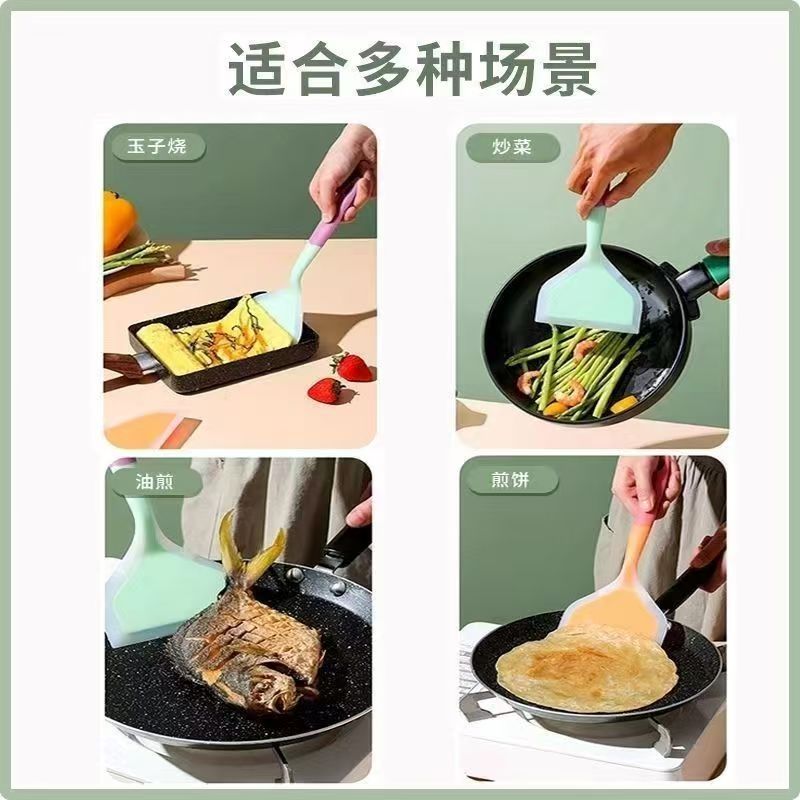 适合多种场景

玉子烧

炒菜

油煎

煎饼